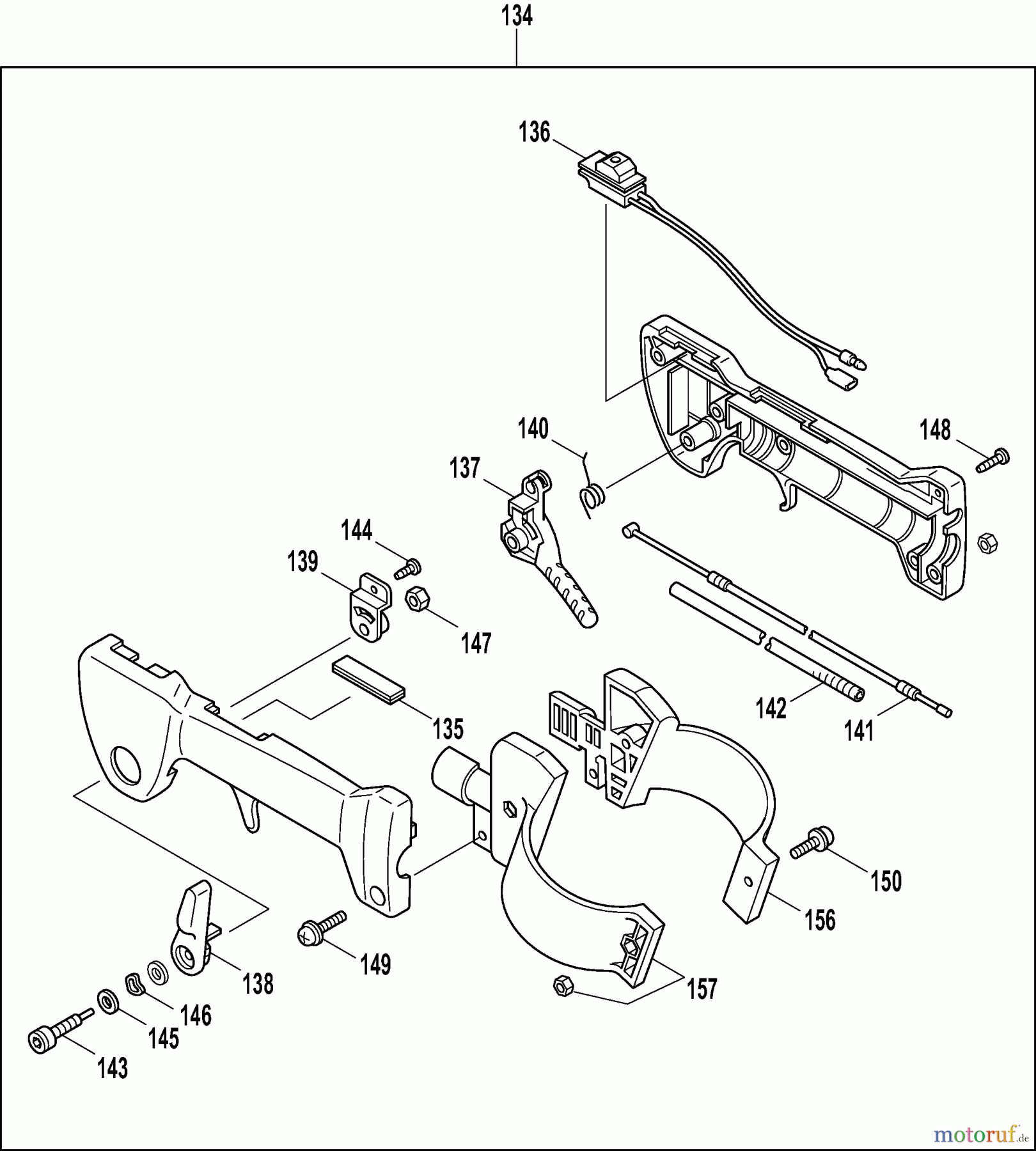 134

136

140

148

137

144

139

147

135

142

141

150

156

138

149

157

146

145

143

motoruf.de