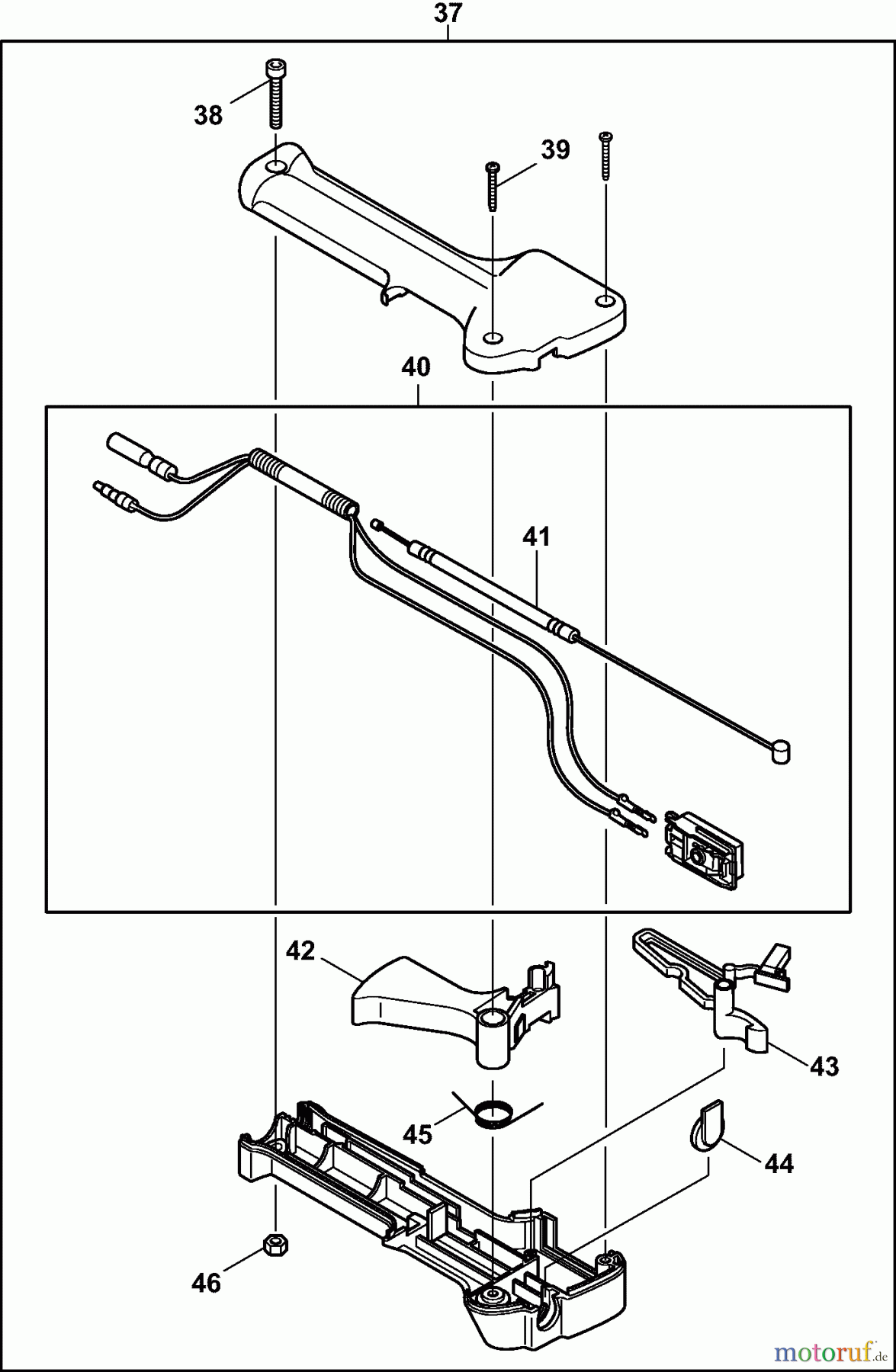 37
38
39
40
41
42
43
45
44
46
motoruf.de