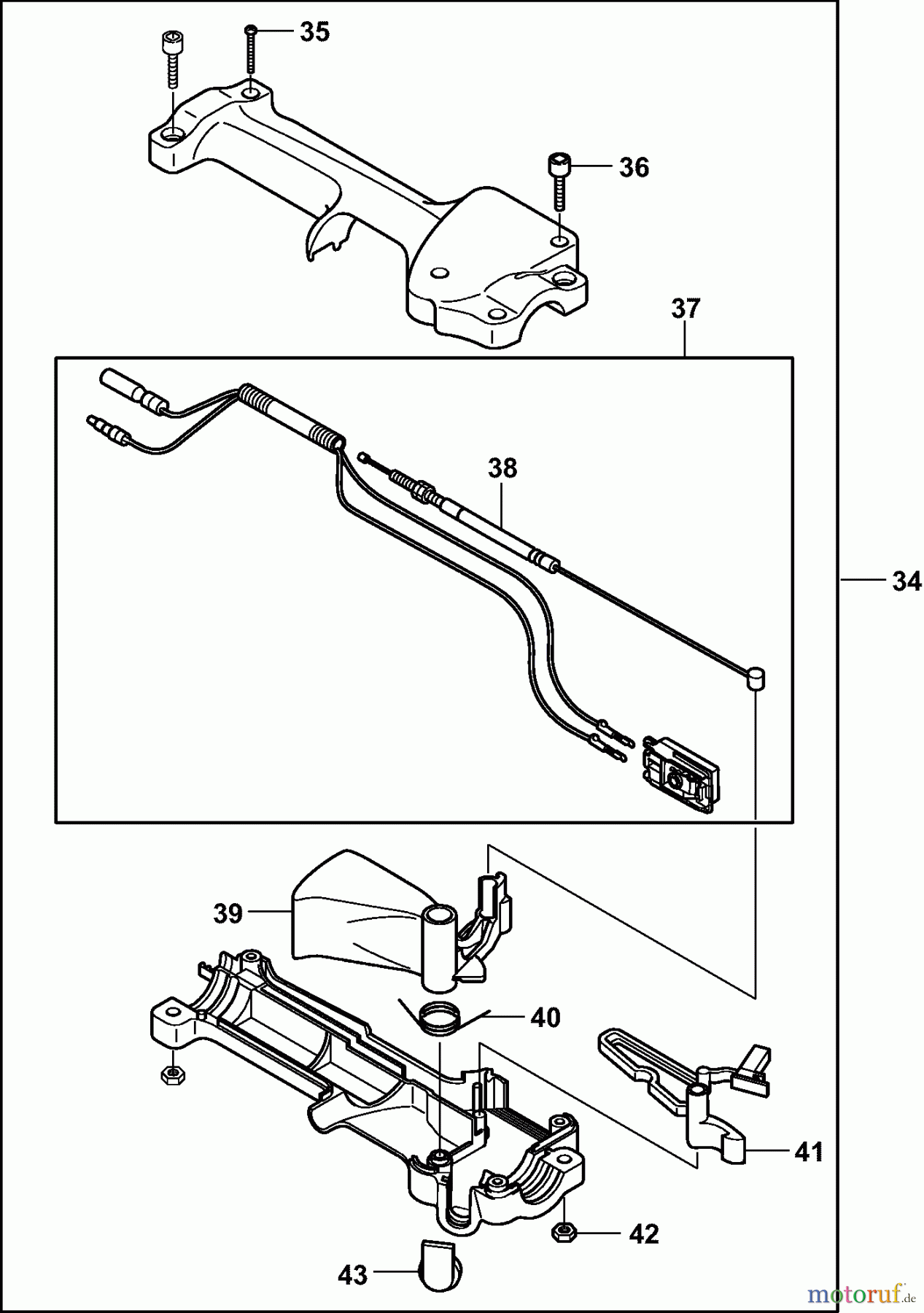 35
36
37
38
34
39
40
41
42
43
motoruf.de