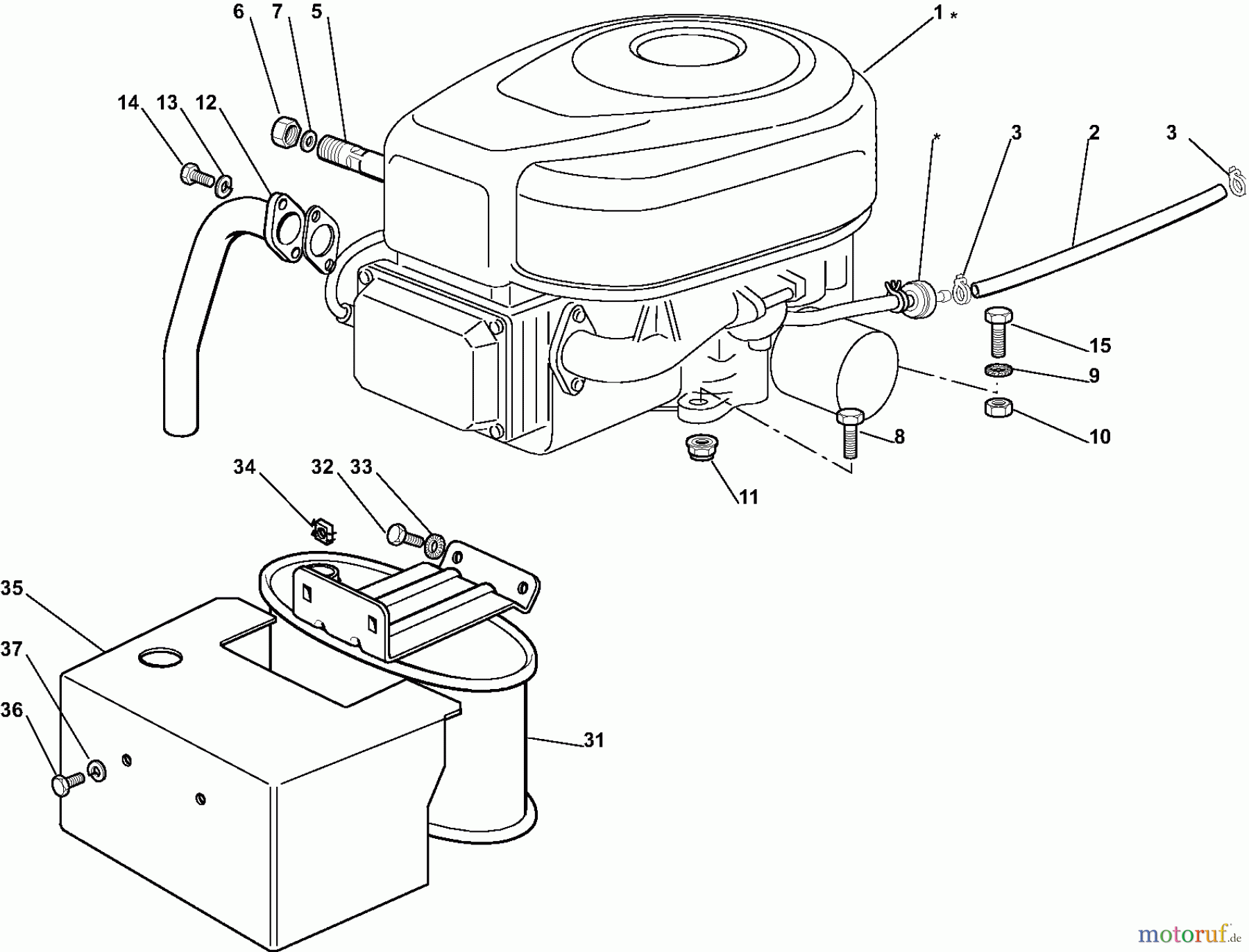 6 7 5

1 *

14 13 12

*

3

2

3

15

9

10

8

11

34

32 33

35

37

36

31

motoruf.de