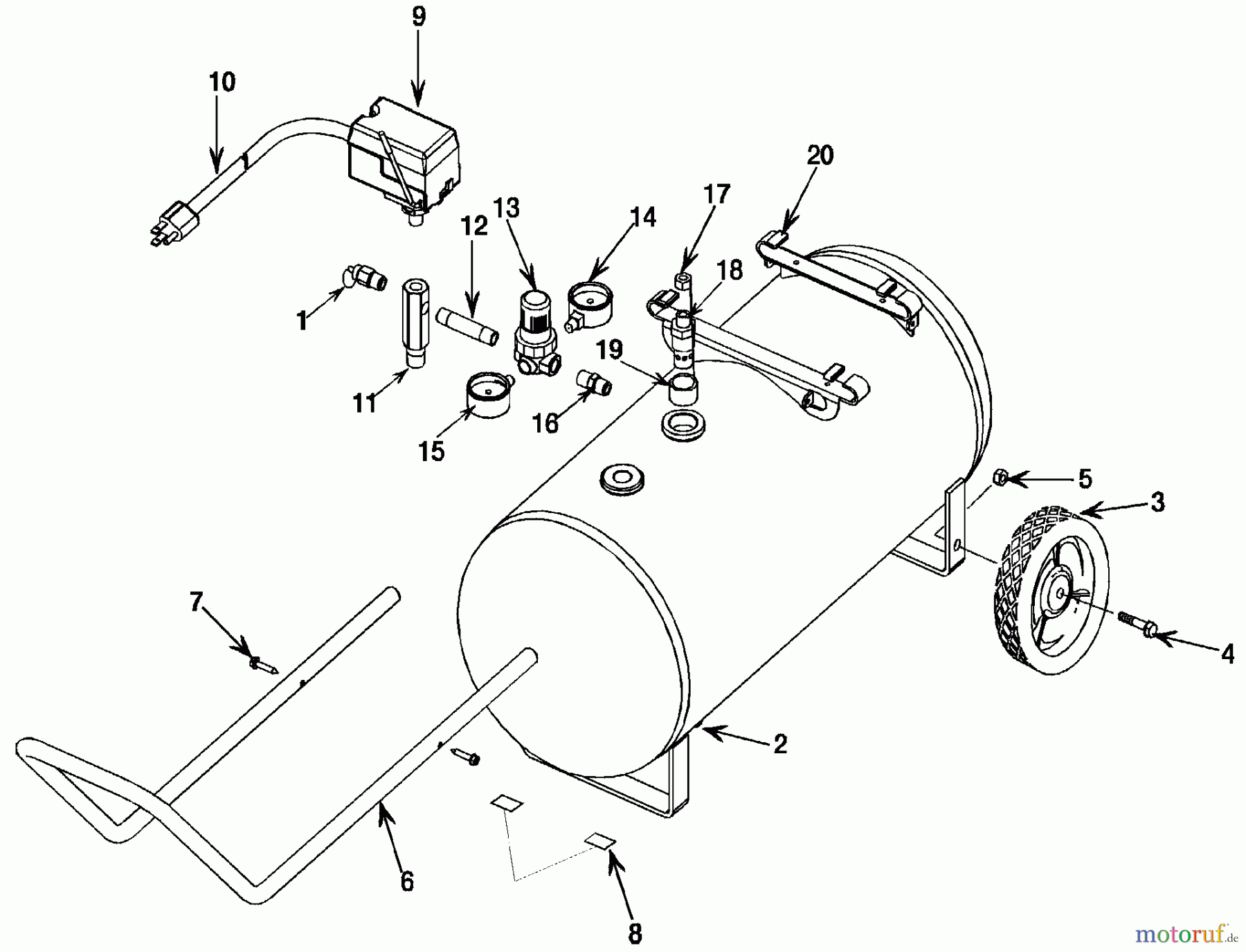 9
10
20
17
13
14
12
18
1
19
11
16
15
5
3
7
4
2
6
8
motoruf.de