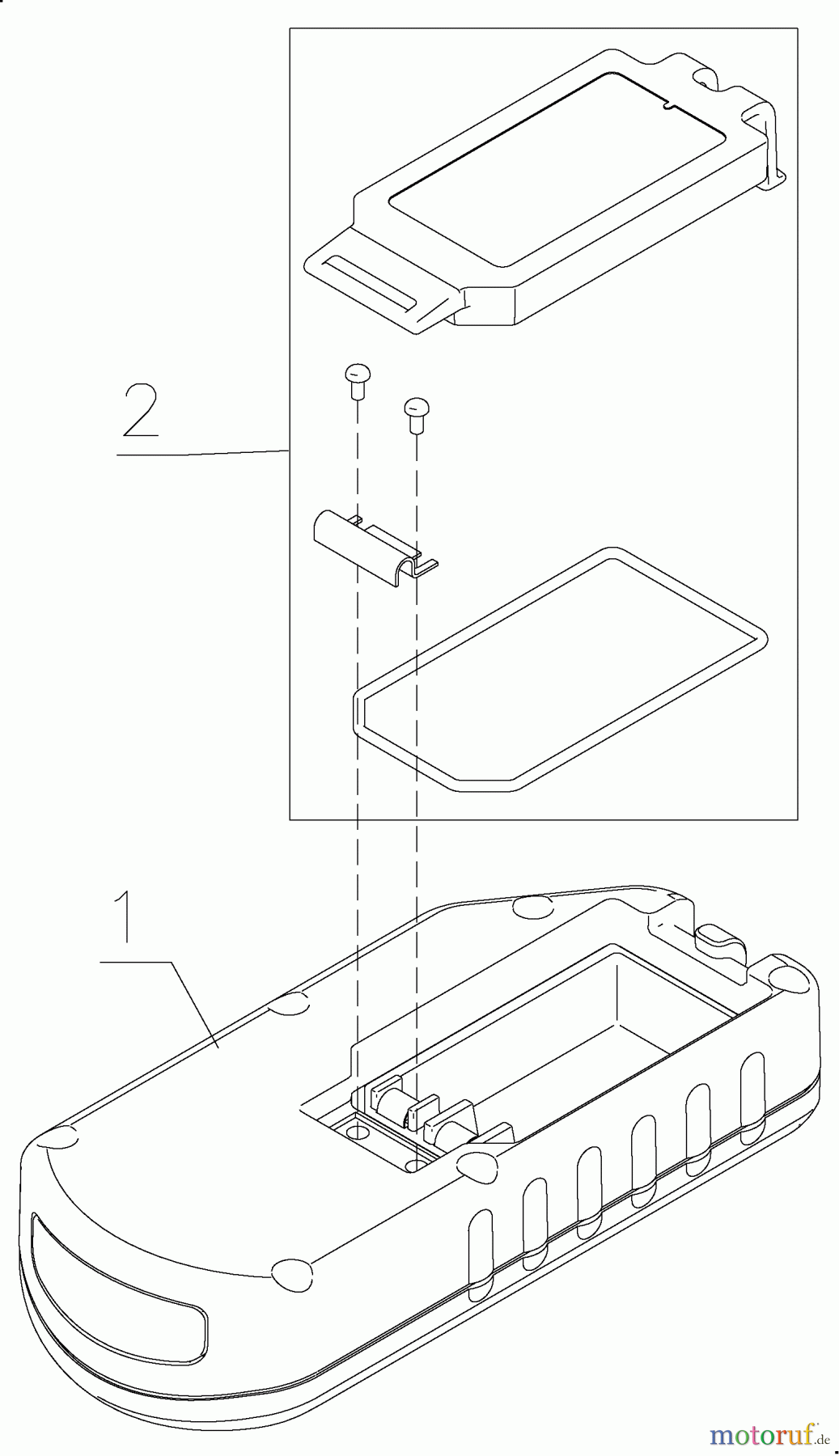 2

1

motoruf.de