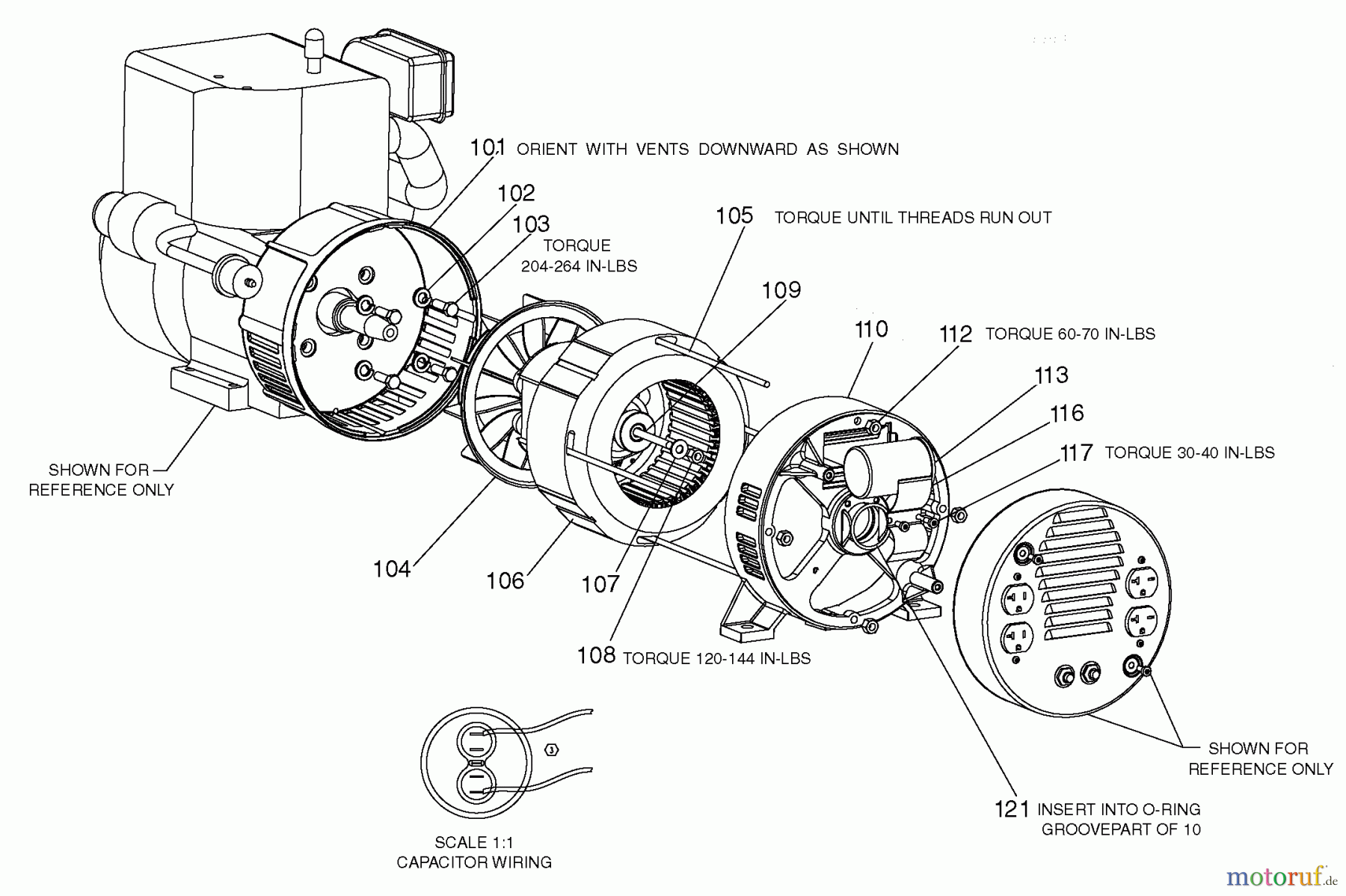 101 ORIENT WITH VENTS DOWNWARD AS SHOWN

102

103 TORQUE 204-264 IN-LBS

105 TORQUE UNTIL THREADS RUN OUT

109

110

112 TORQUE 60-70 IN-LBS

113

116

117 TORQUE 30-40 IN-LBS

SHOWN FOR REFERENCE ONLY

104

106

107

108 TORQUE 120-144 IN-LBS

3

SCALE 1:1
CAPACITOR WIRING

SHOWN FOR REFERENCE ONLY

121 INSERT INTO O-RING GROOVEPART OF 10

motoruf.de