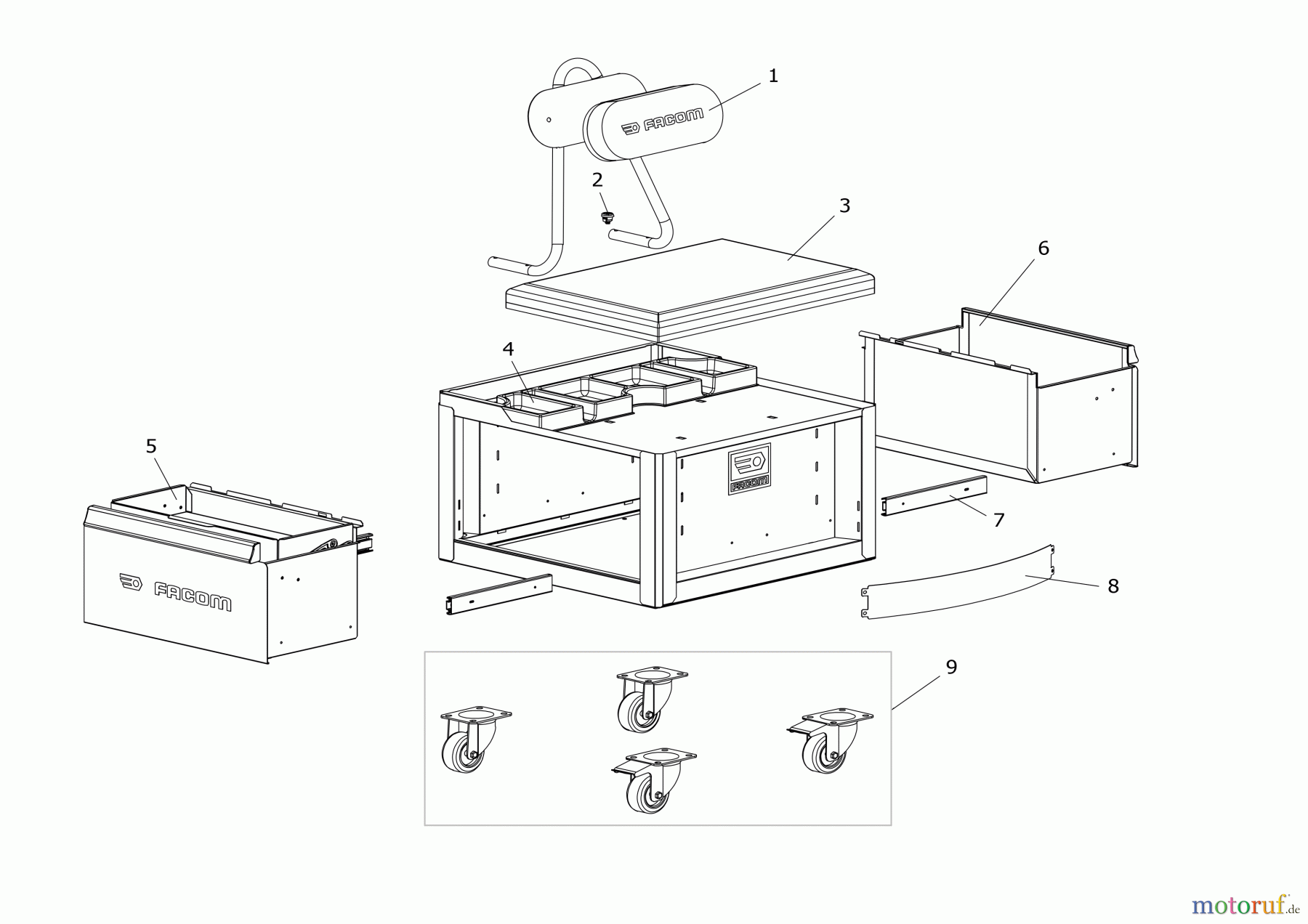 1
FACOM
2
3
6
4
5
FACOM
FACOM
7
8
9
motoruf.de