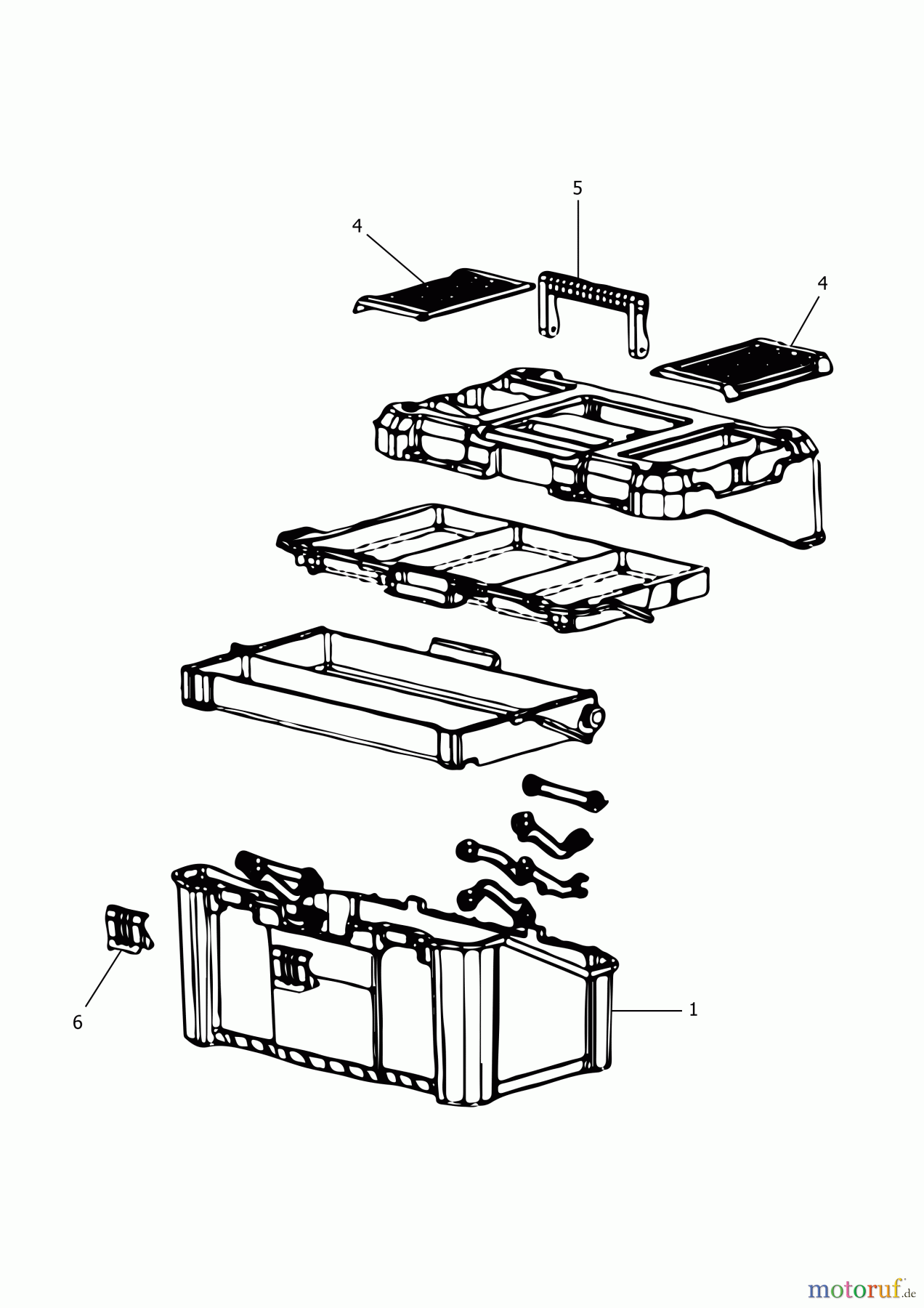 5

4

4

6

1

motoruf.de