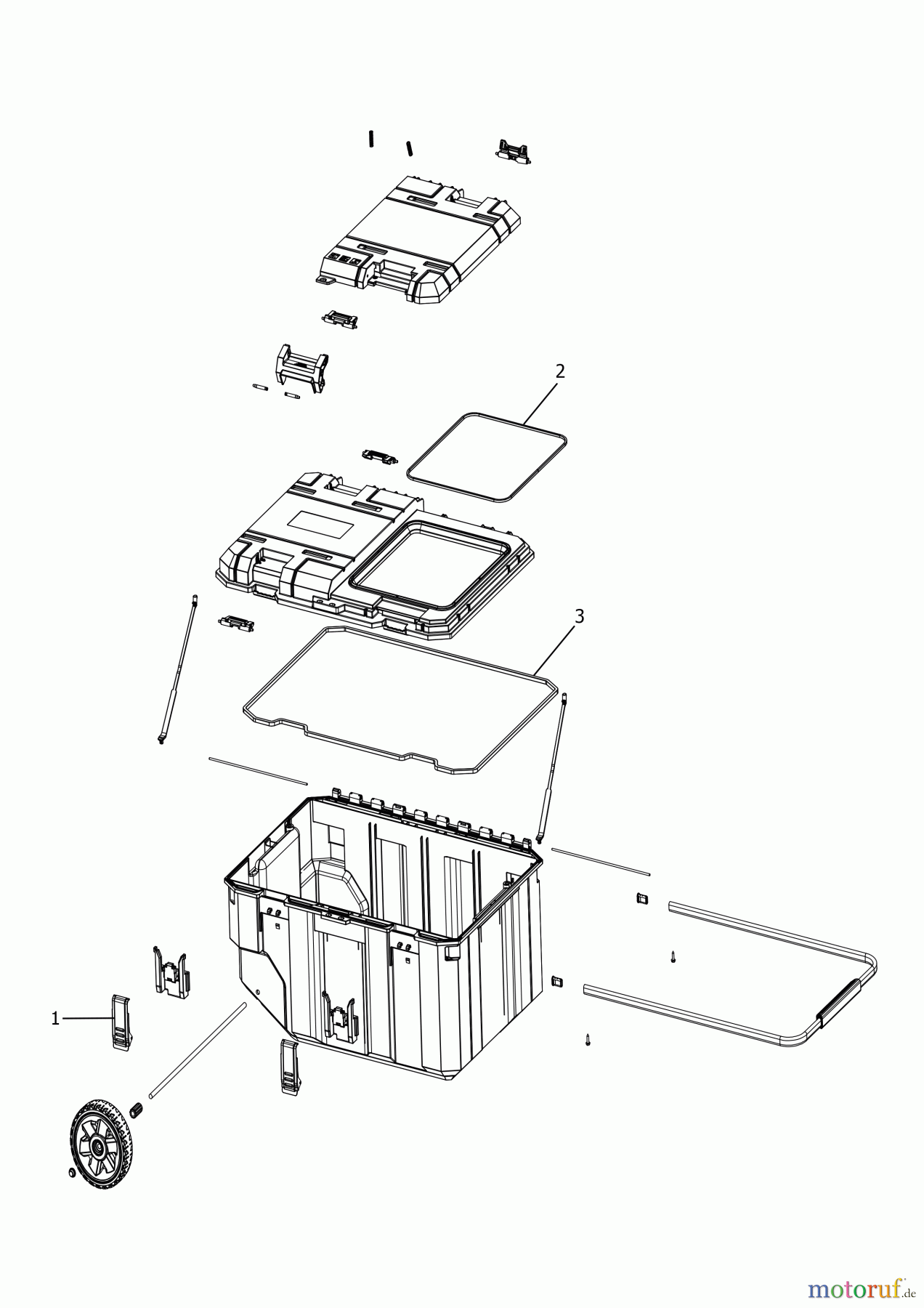 2

3

1

motoruf.de