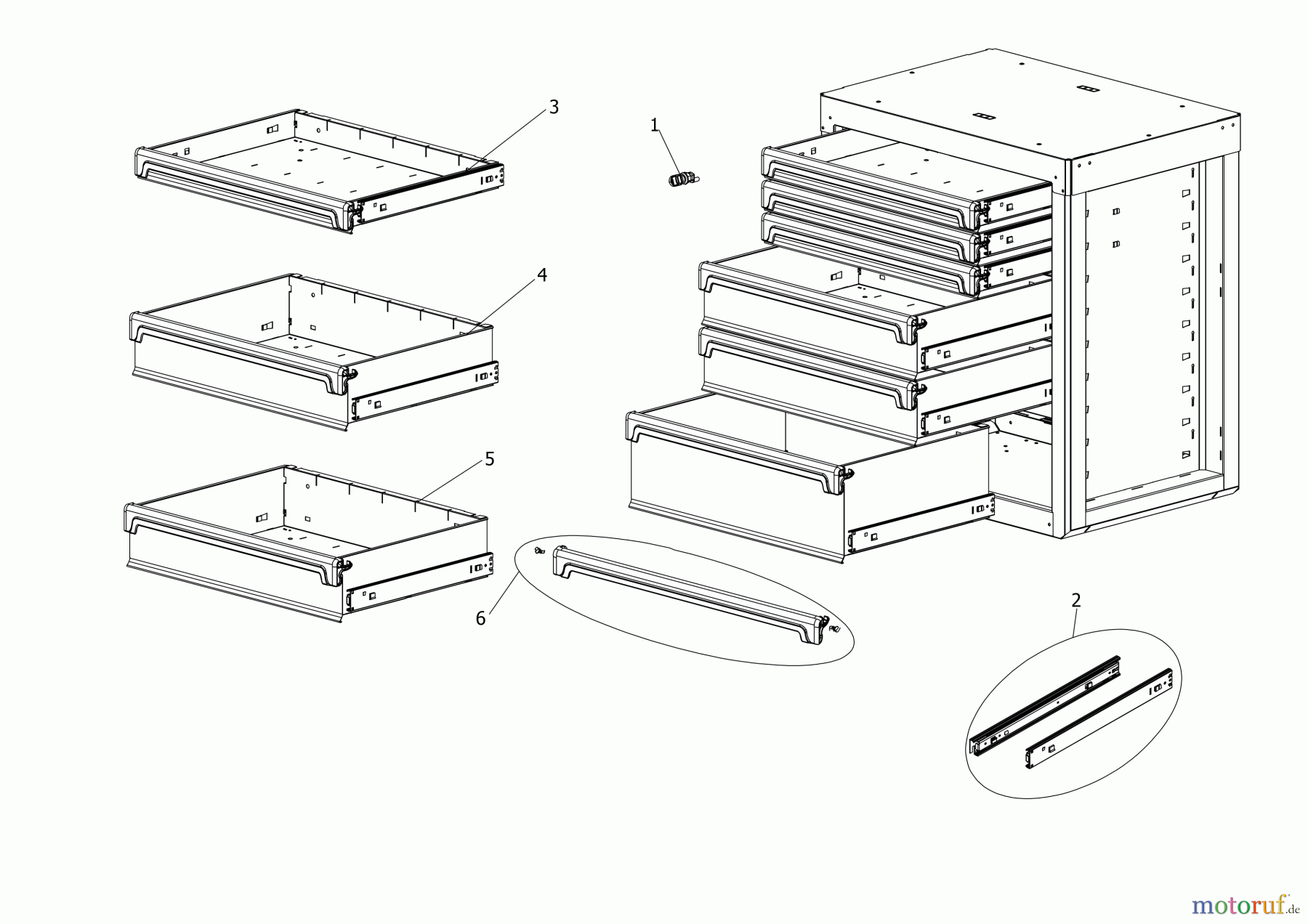 3

1

4

5

6

2

motoruf.de