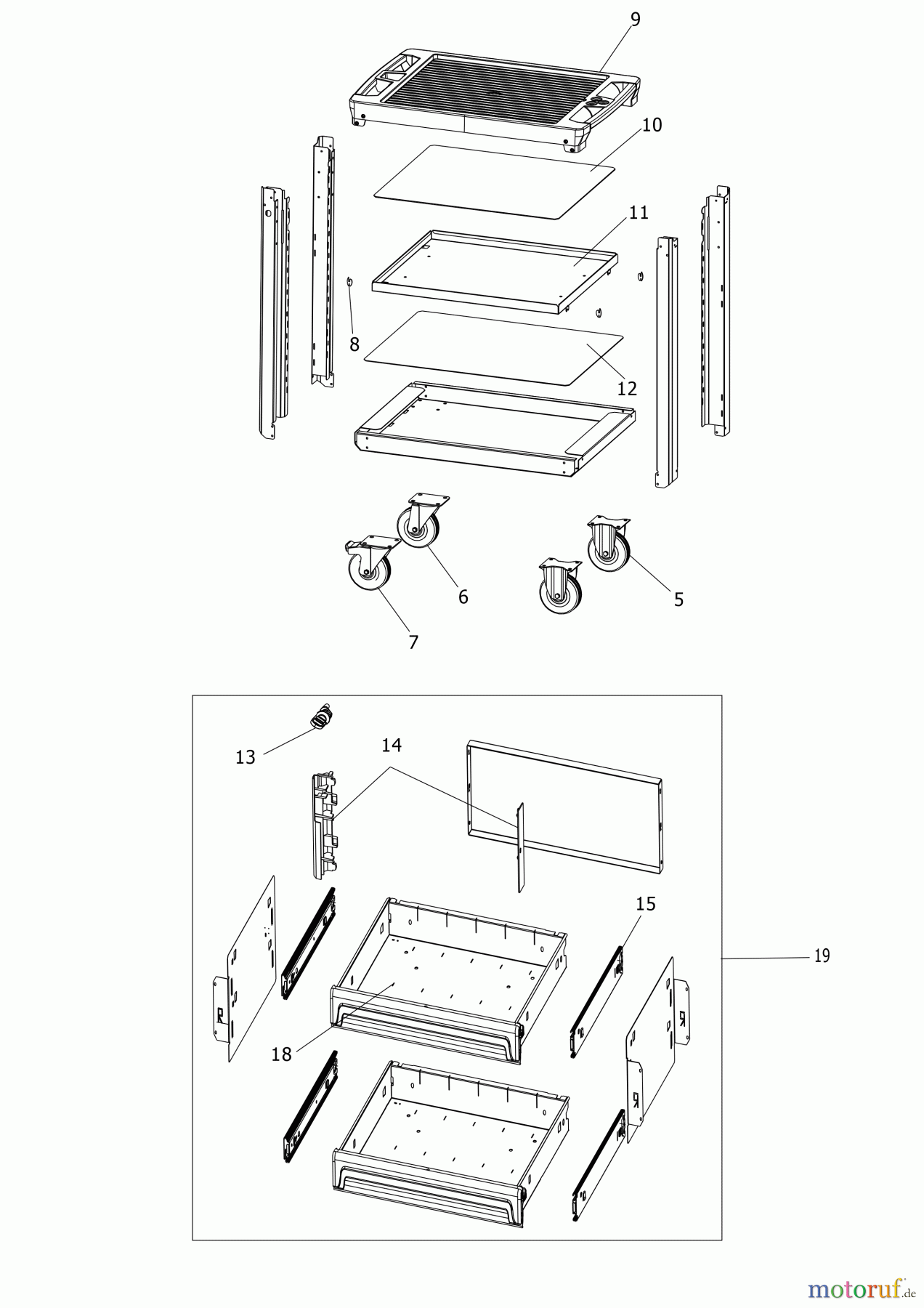 9
10
11
8
12
6
5
7

13
14
15
19
18

motoruf.de