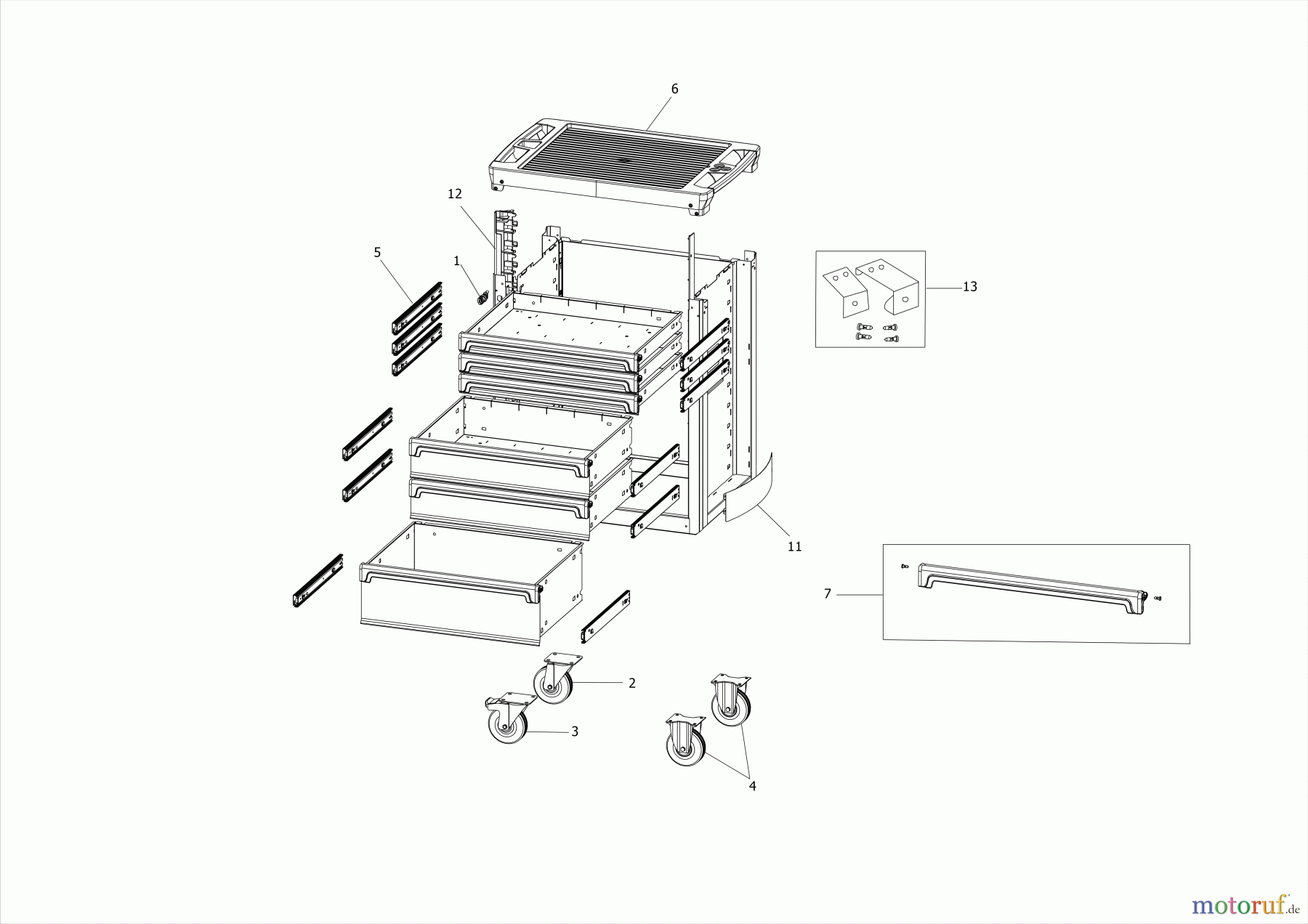 6
12
5
1
13
11
7
2
3
4
motoruf.de