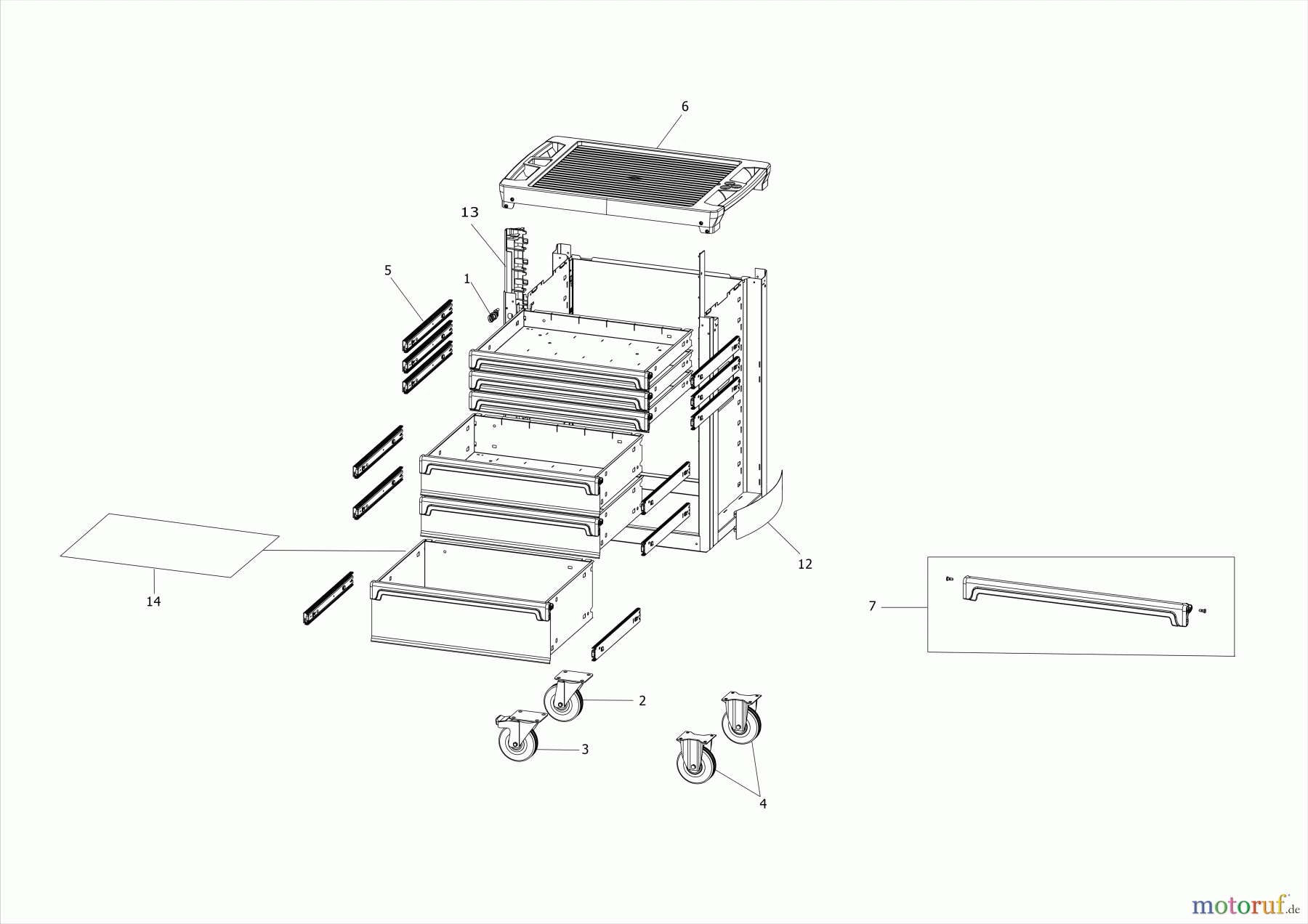 6

13

5

1

12

14

7

2

3

4

motoruf.de