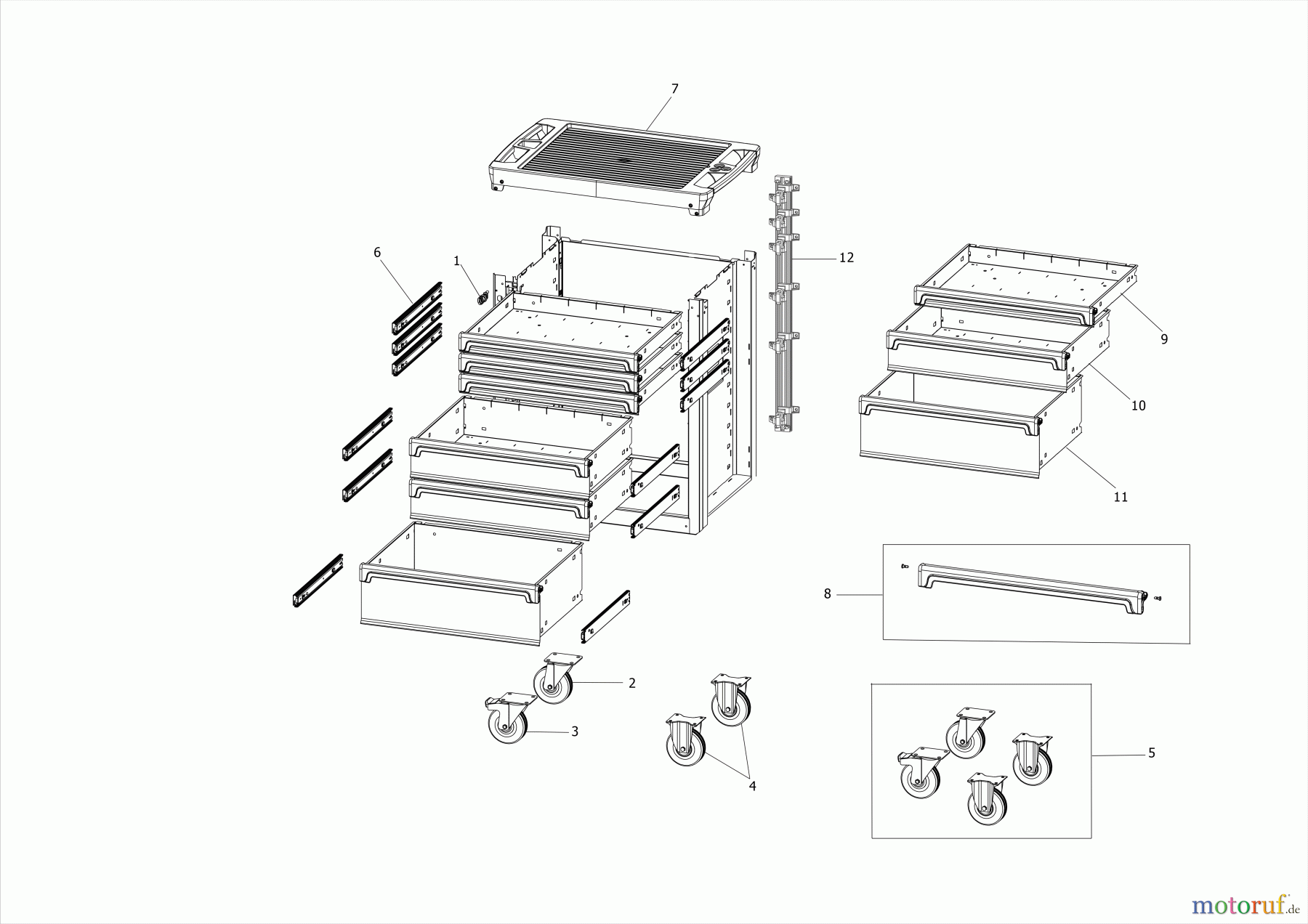 7

6

1

12

9

10

11

8

2

3

4

5

motoruf.de