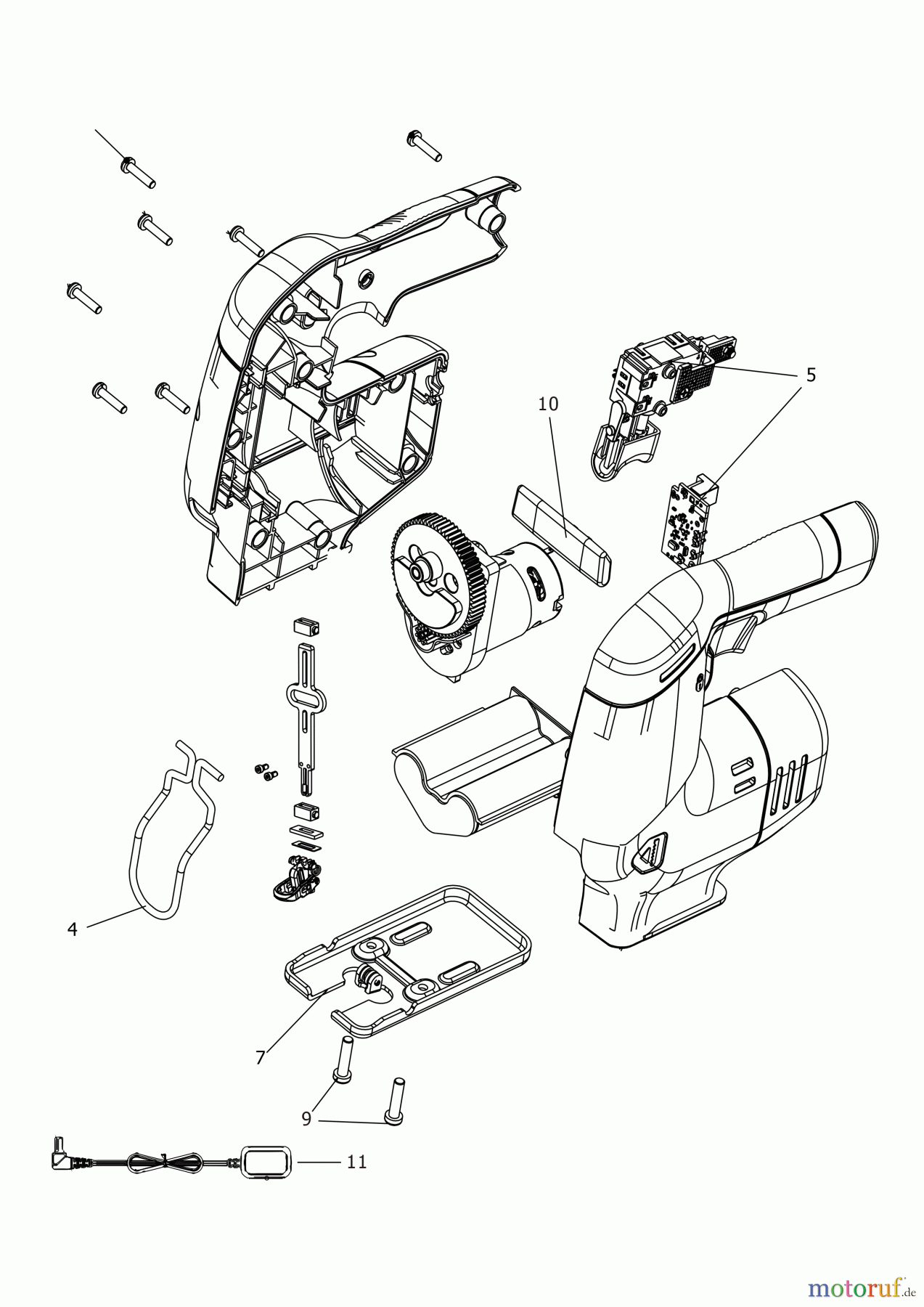 5

10

4

7

9

11

motoruf.de