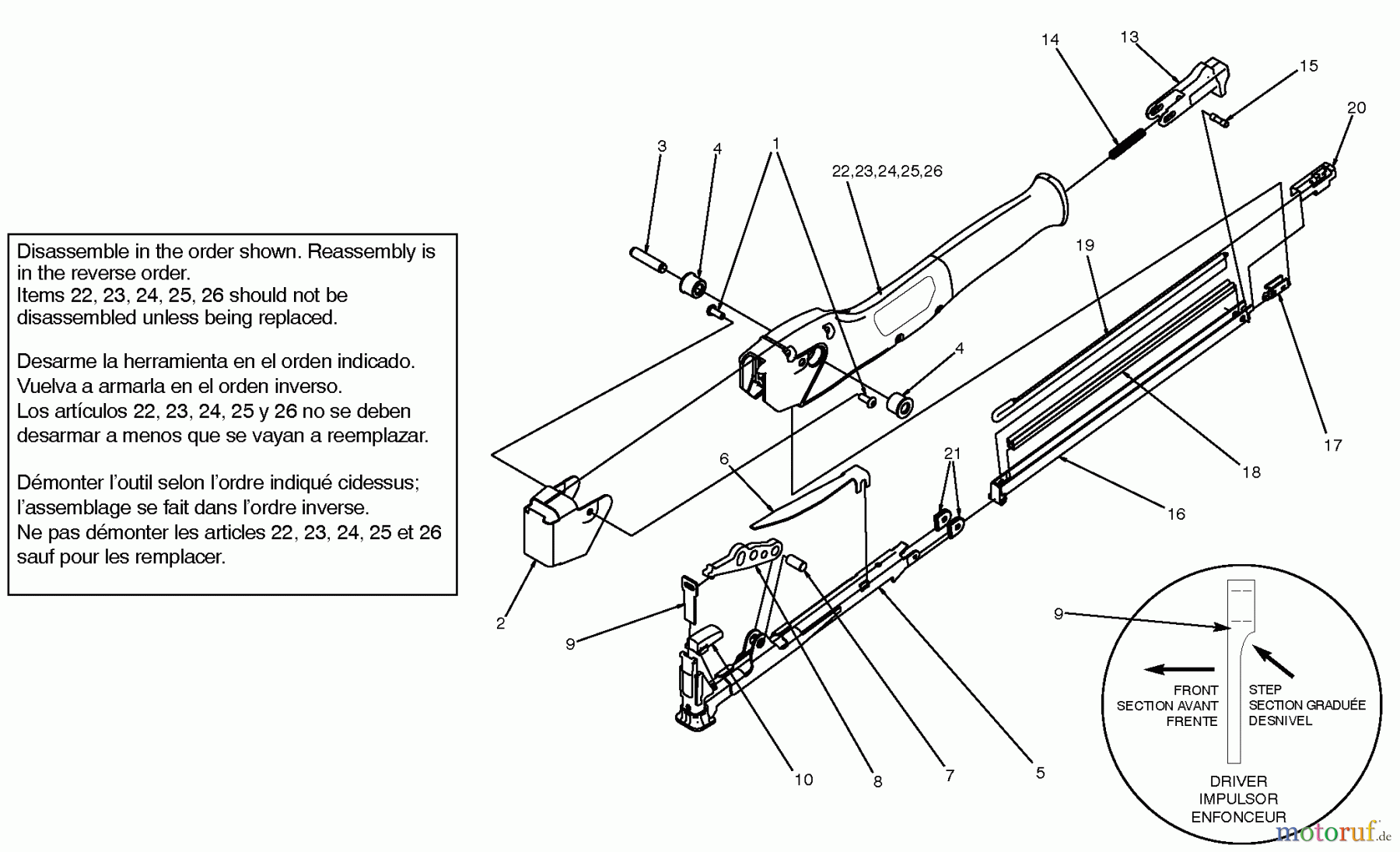 Disassemble in the order shown. Reassembly is in the reverse order.
Items 22, 23, 24, 25, 26 should not be disassembled unless being replaced.

Desarme la herramienta en el orden indicado.
Vuelva a armarla en el orden inverso.
Los artículos 22, 23, 24, 25 y 26 no se deben desarmar a menos que se vayan a reemplazar.

Démonter l'outil selon l'ordre indiqué cidessus; l'assemblage se fait dans l'ordre inverse.
Ne pas démonter les articles 22, 23, 24, 25 et 26 sauf pour les remplacer.

14
13
15
20
3
4
1
22,23,24,25,26
19
4
17
18
6
21
16
2
9
10
8
7
5

9
FRONT
SECTION AVANT
FRENTE
STEP
SECTION GRADUÉE
DESNIVEL
DRIVER
IMPULSOR
ENFONCEUR

motoruf.de