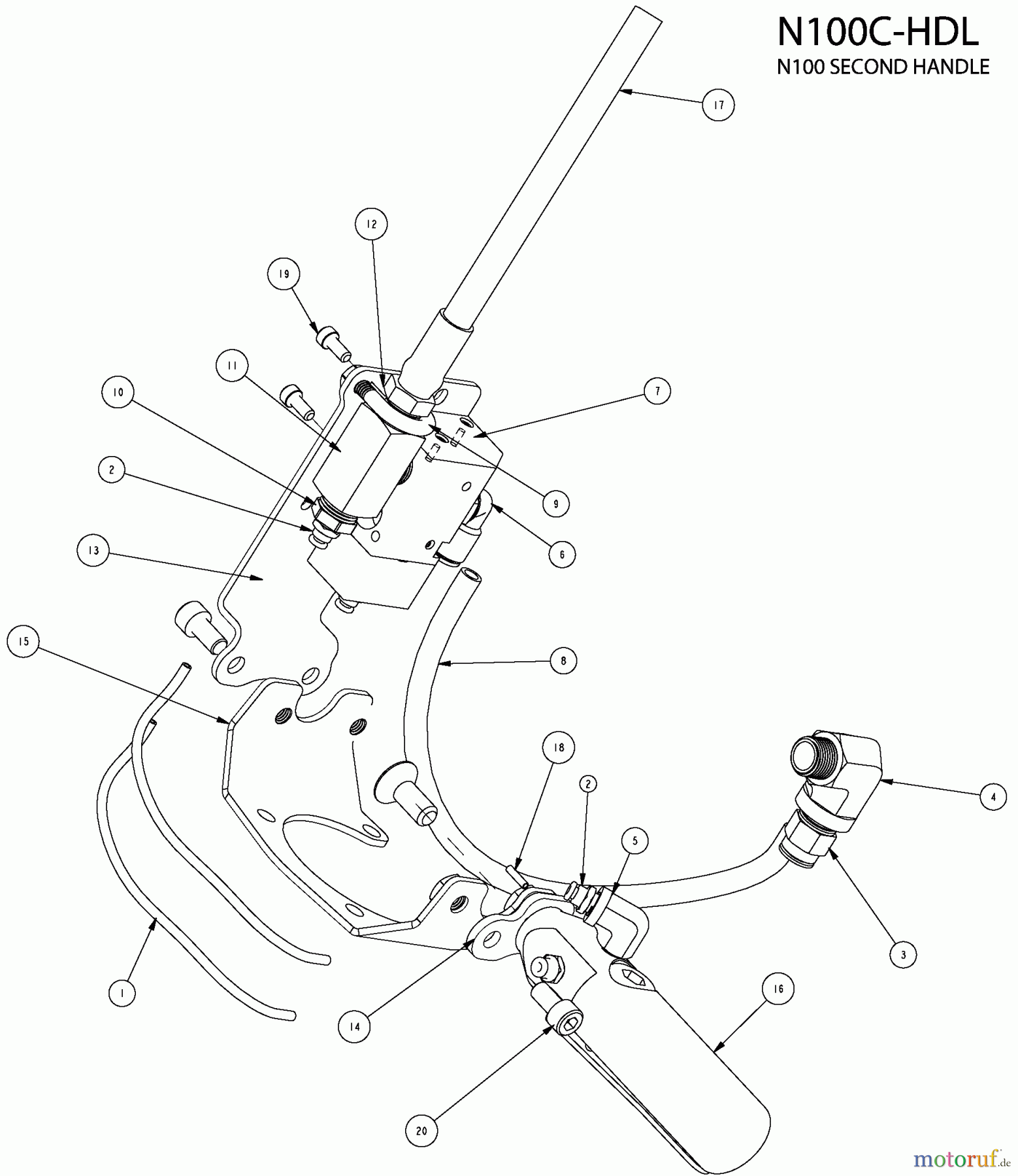 N100C-HDL
N100 SECOND HANDLE

17
12
19
11
10
7
2
9
6
13
15
8
18
2
5
4
3
1
14
16
20

motoruf.de