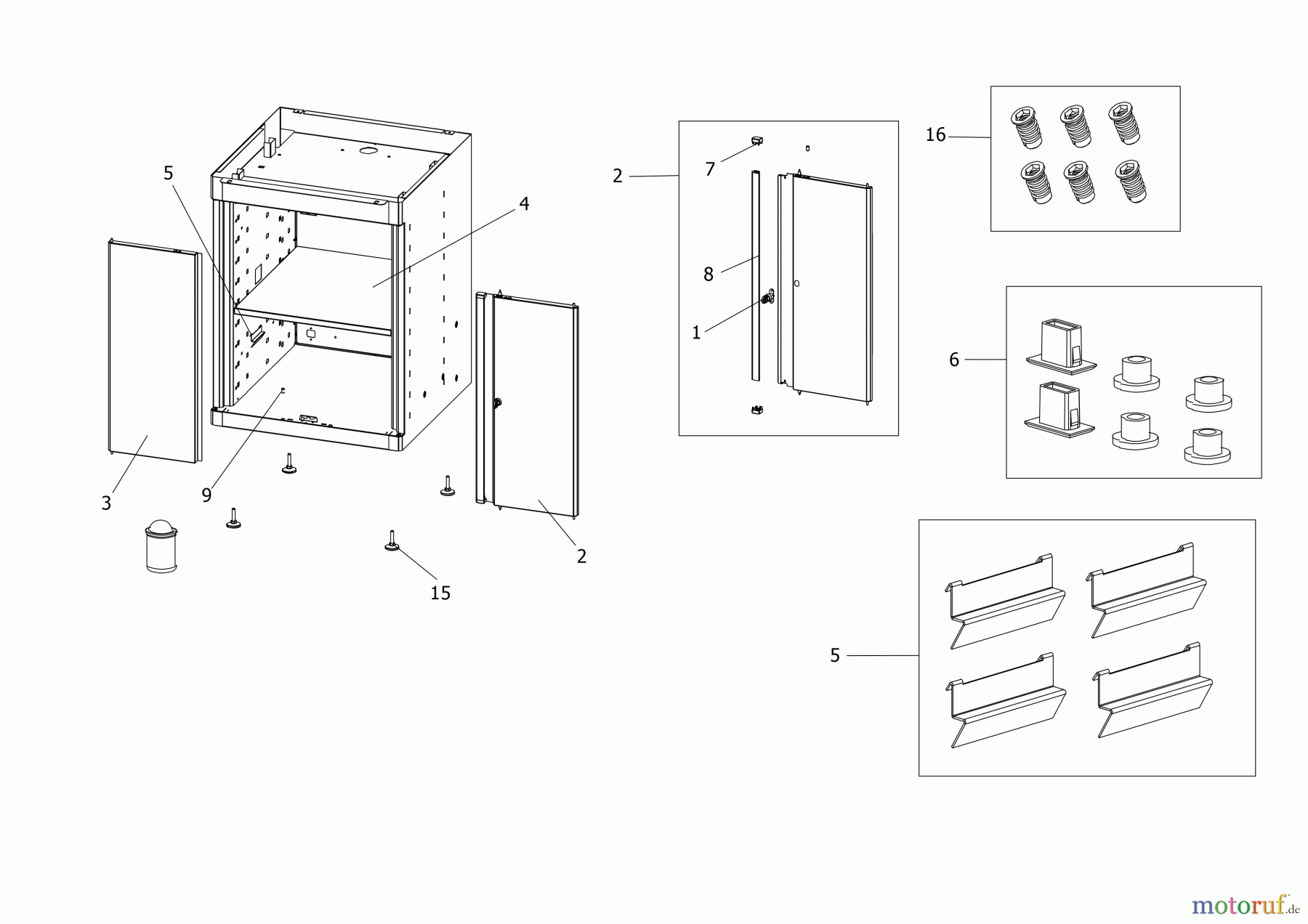 5
4
3
9
15
2
2
7
8
1
16
6
5
motoruf.de