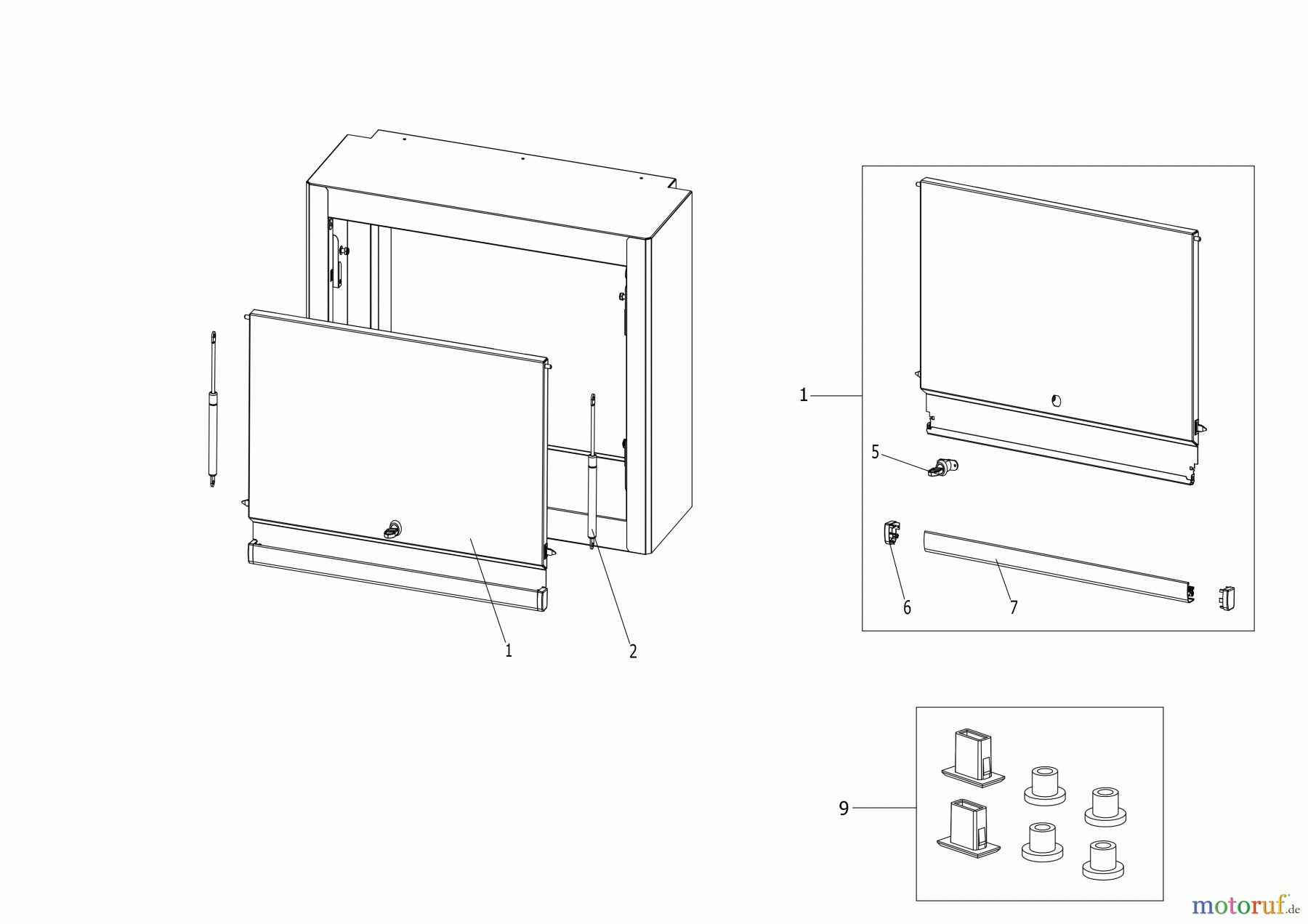 1
2
1
5
6
7
9
motoruf.de