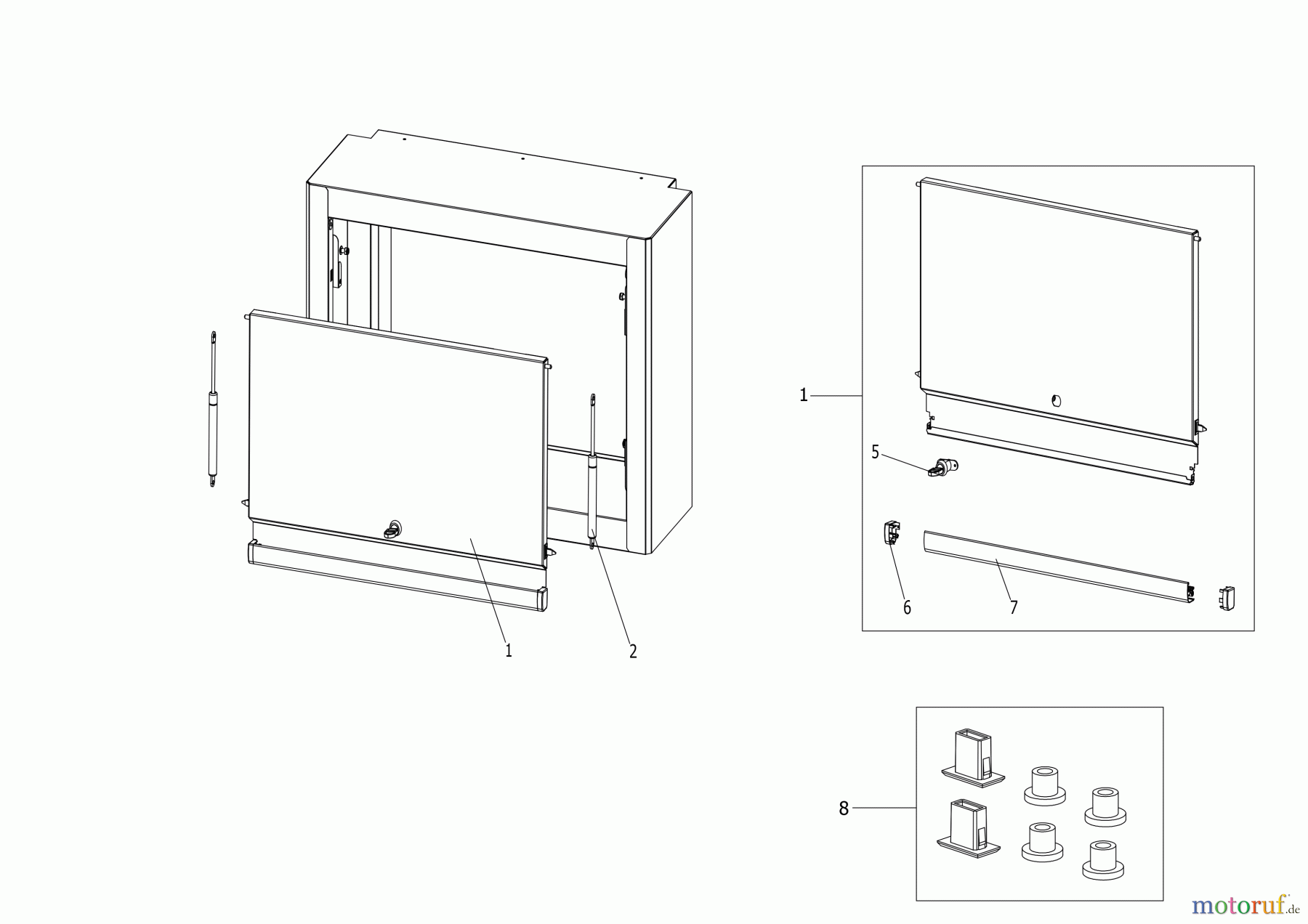 1
2
1
5
6
7
8
motoruf.de