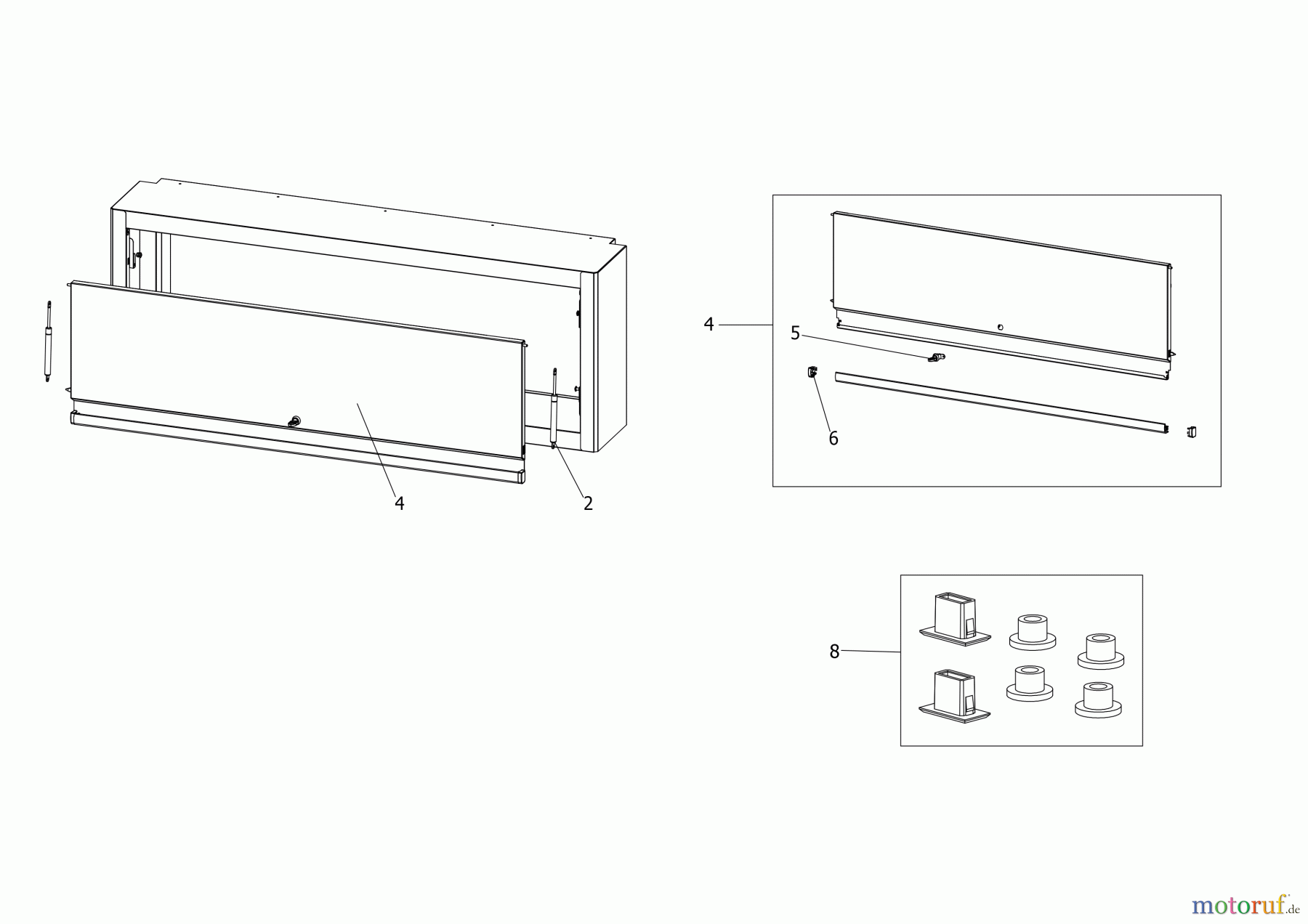 4
2
4
5
6
8
motoruf.de