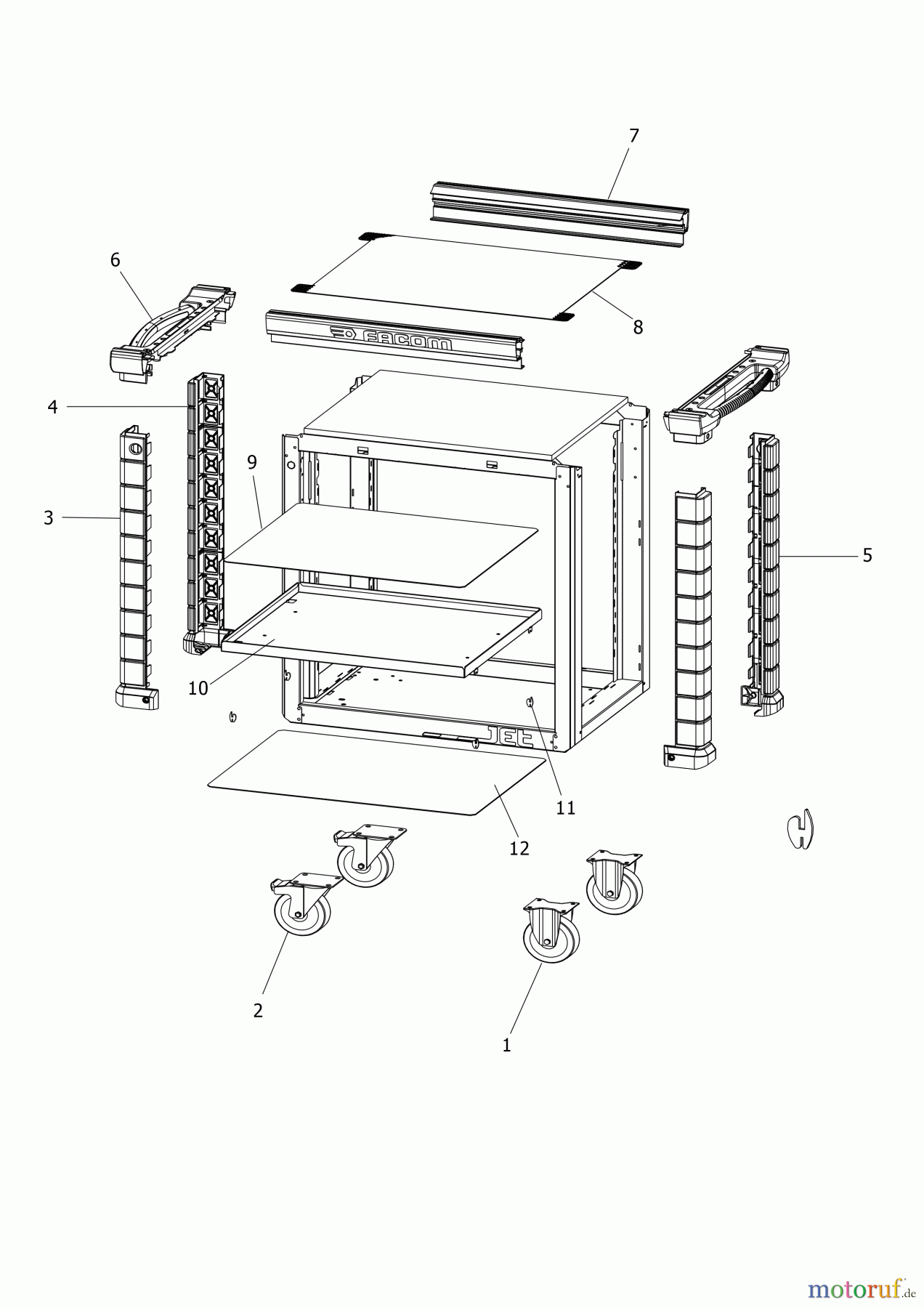 7

6

8

FACOM

4

9

3

5

10

JET

11

12

2

1

motoruf.de