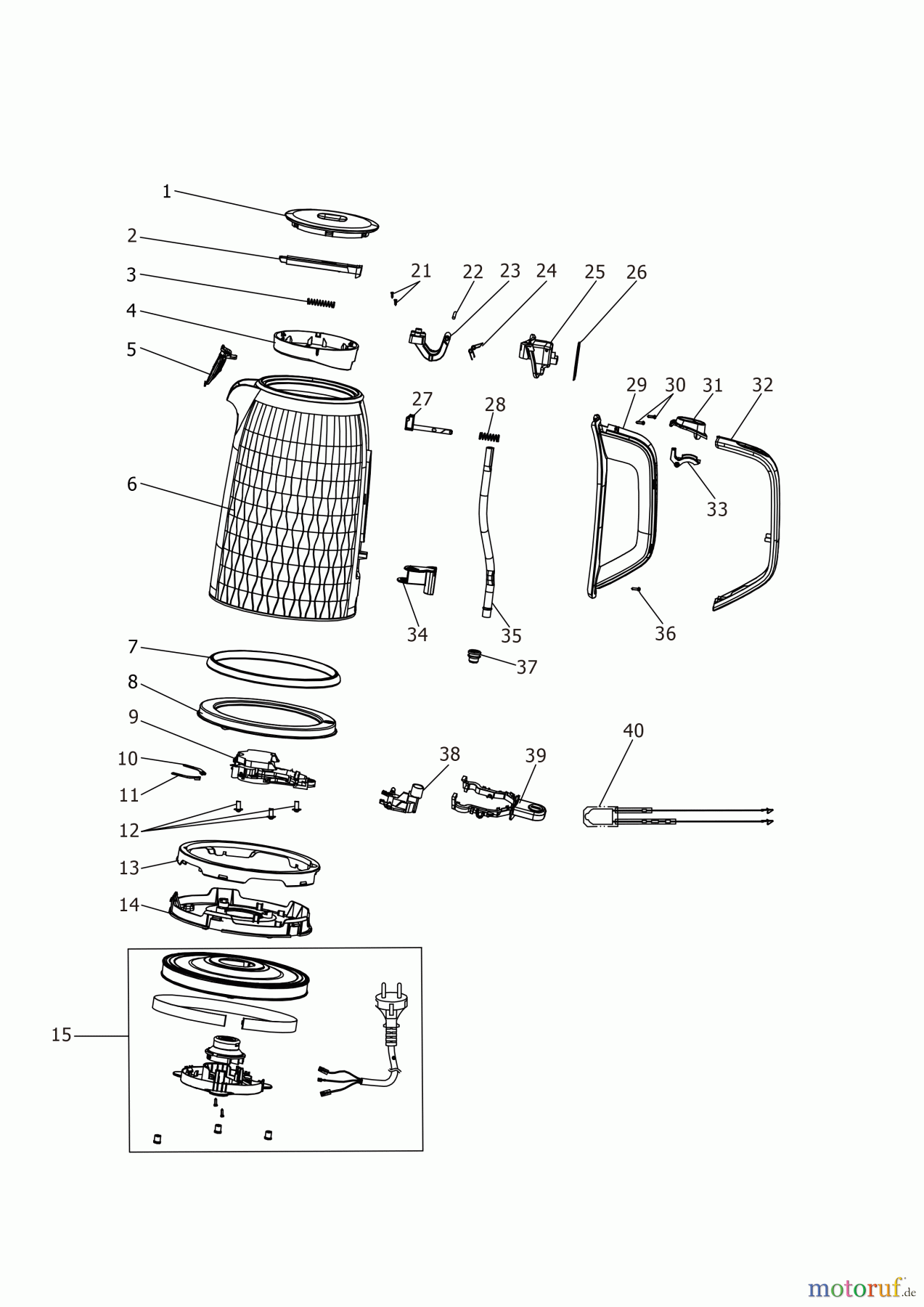 1
2
3
4
5
6
7
8
9
10
11
12
13
14
15
21
22
23
24
25
26
27
28
29
30
31
32
33
34
35
36
37
38
39
40

motoruf.de