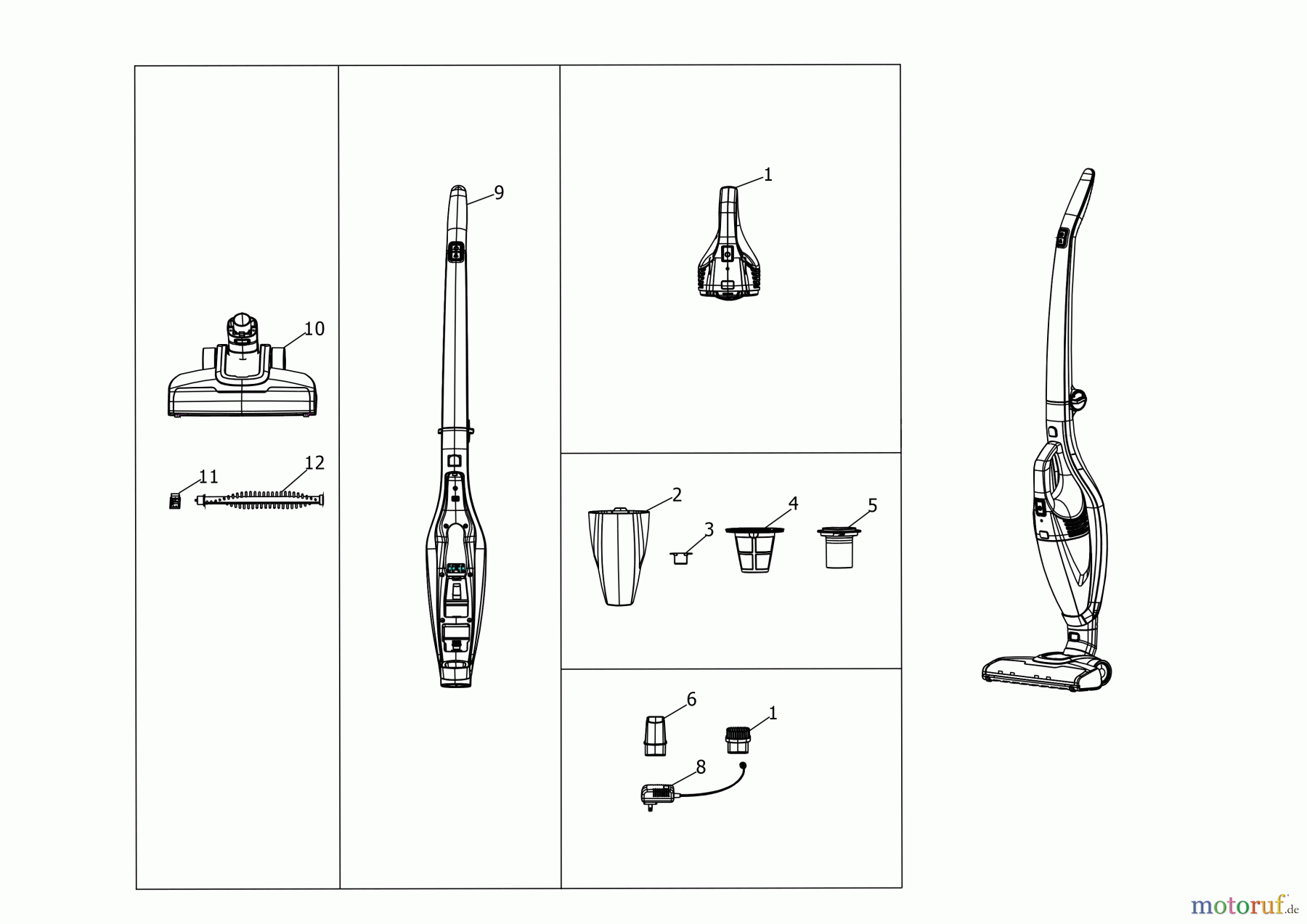 10

11

12

9

1

2

3

4

5

6

1

8

motoruf.de