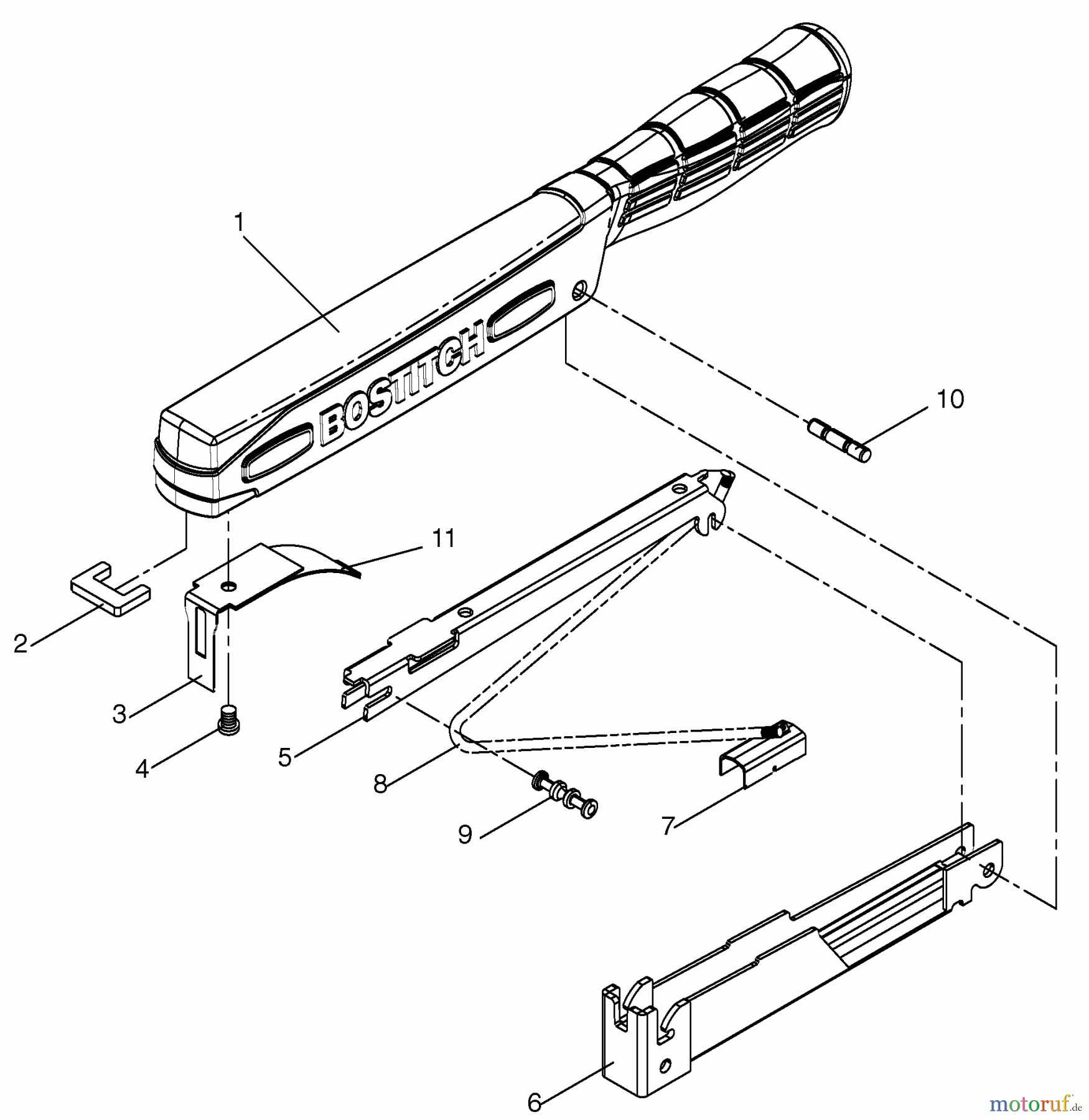 1
BOSTITCH
10
11
2
3
4
5
8
9
7
6
motoruf.de