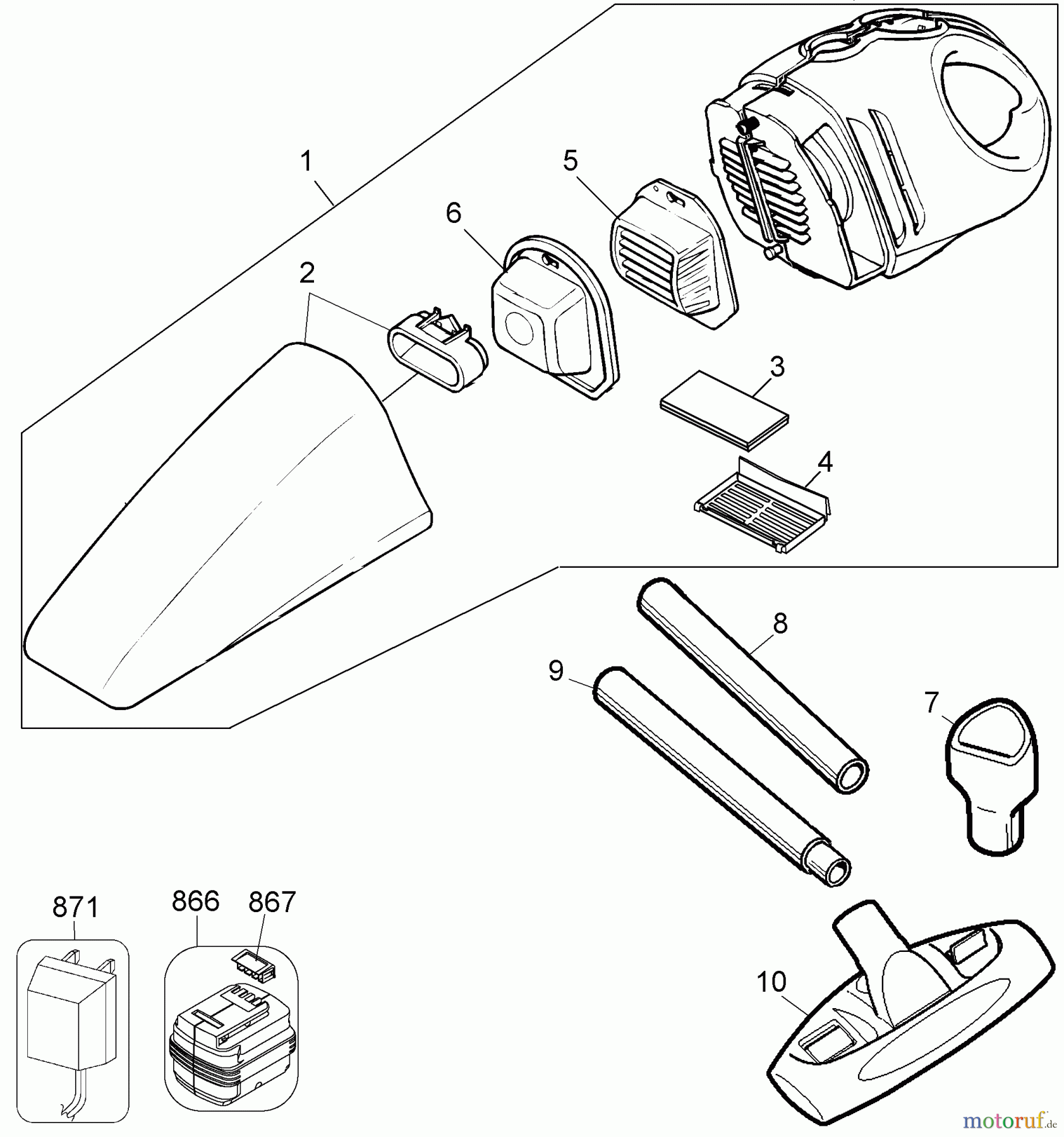 1
5
6
2
3
4
8
9
7
871
866
867
10
motoruf.de