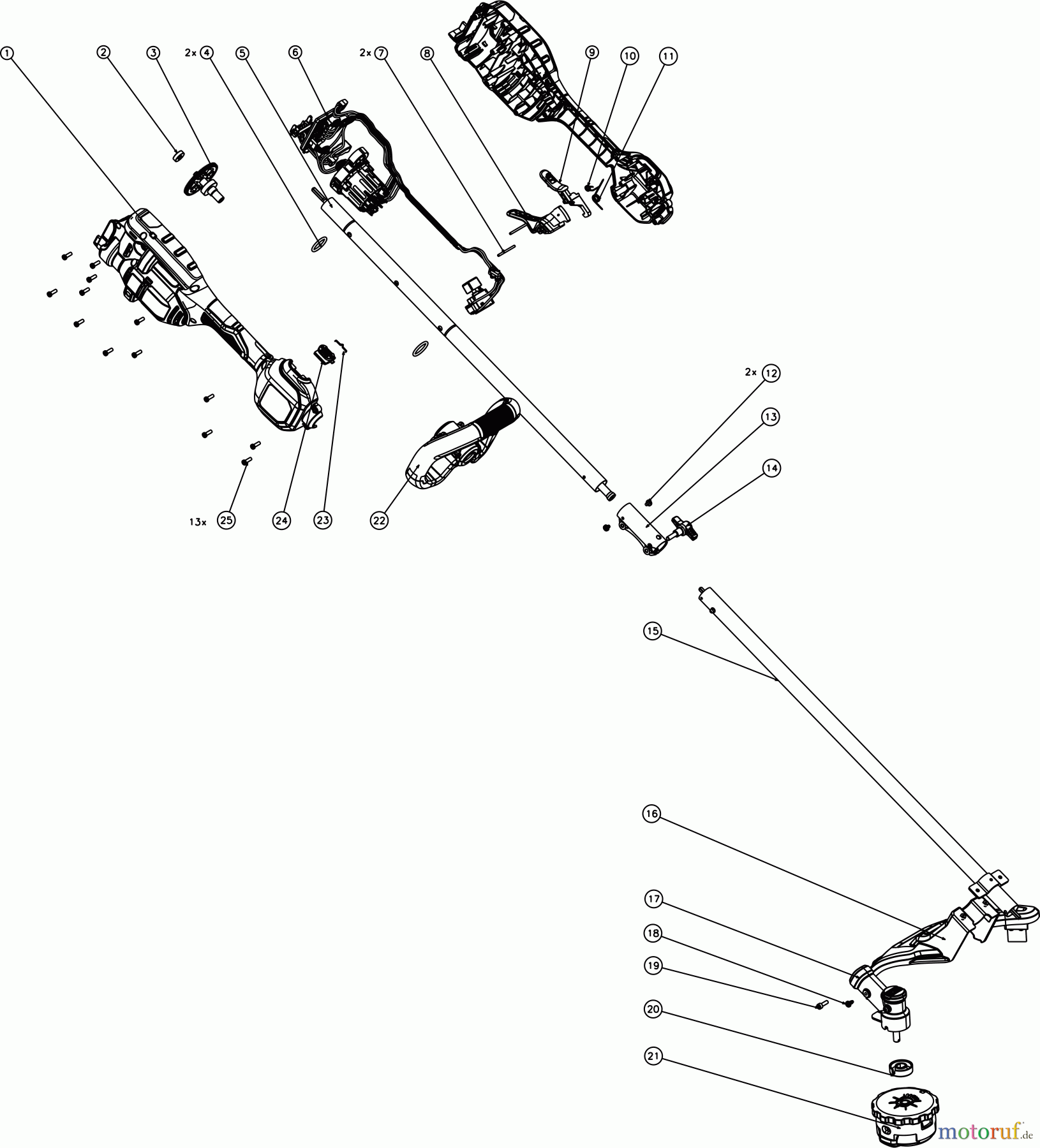 1
2
3
2x 4
5
6
2x 7
8
9
10
11
2x 12
13
14
13x 25
24
23
22
15
16
17
18
19
20
21
motoruf.de