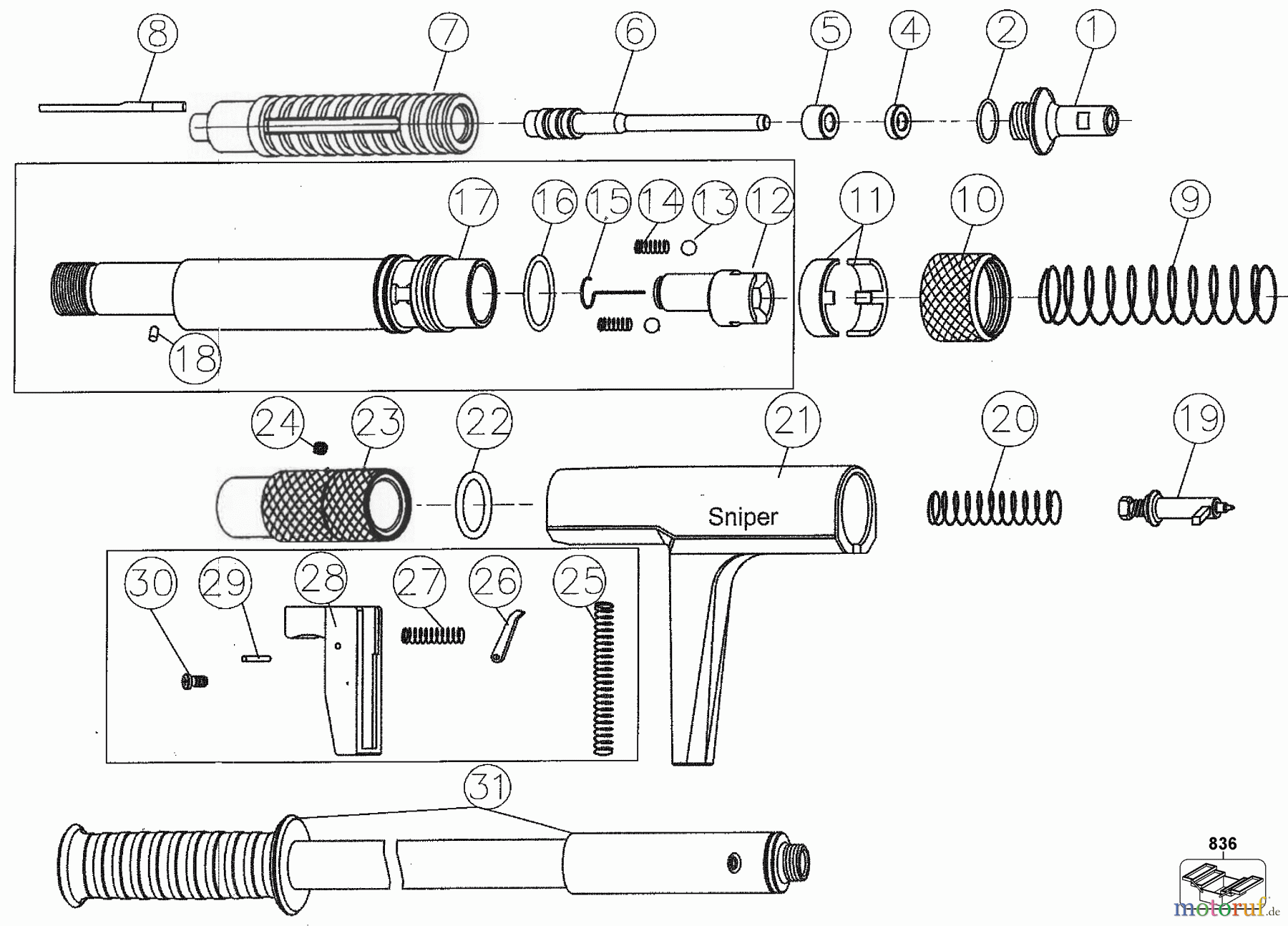 8 7 6 5 4 2 1

17 16 15 14 13 12 11 10 9

18

24 23 22 21 20 19

Sniper

30 29 28 27 26 25

31

836

motoruf.de