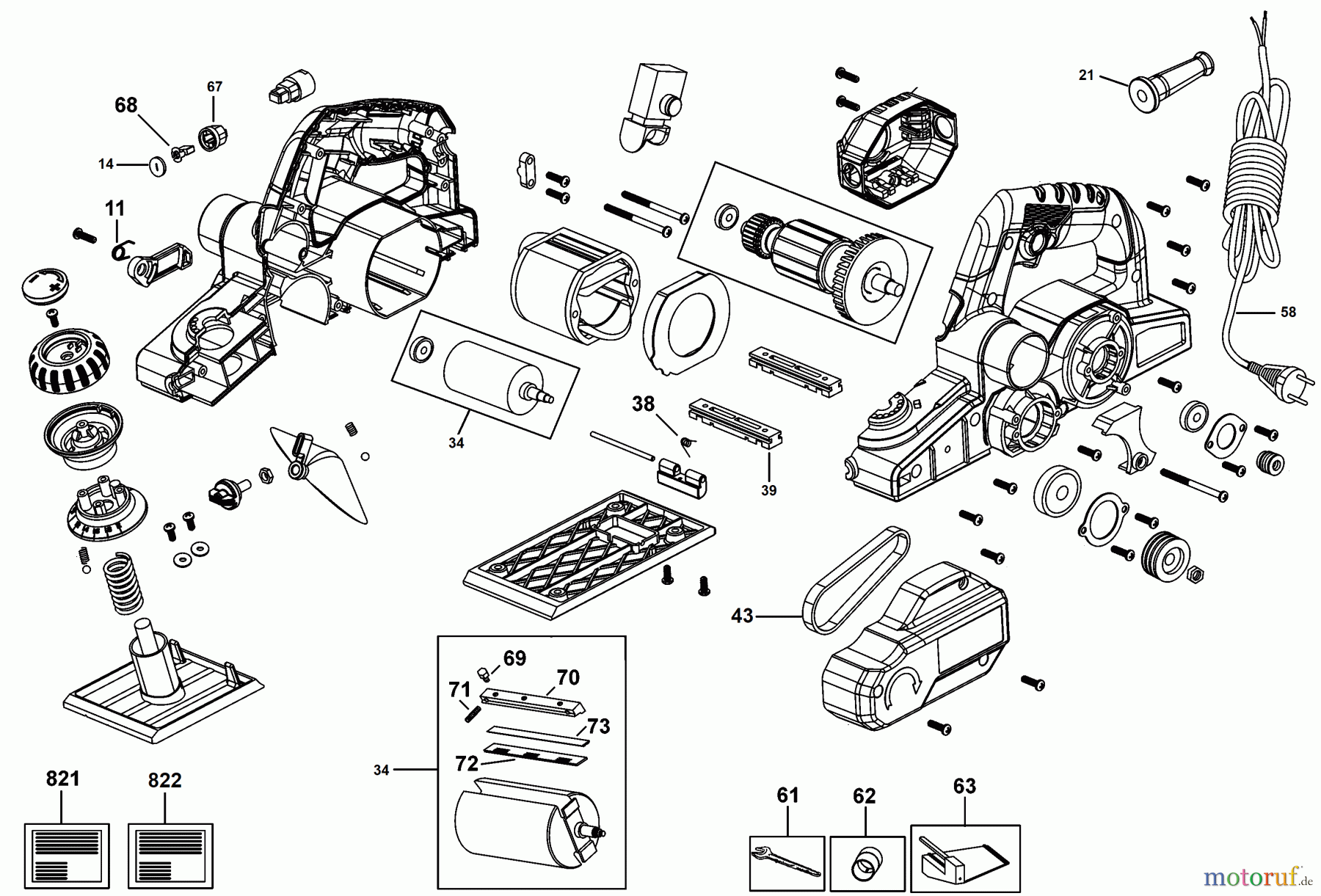 68
67
14
11
21
58
34
38
39
43
69
70
71
73
72
34
821
822
61
62
63
motoruf.de