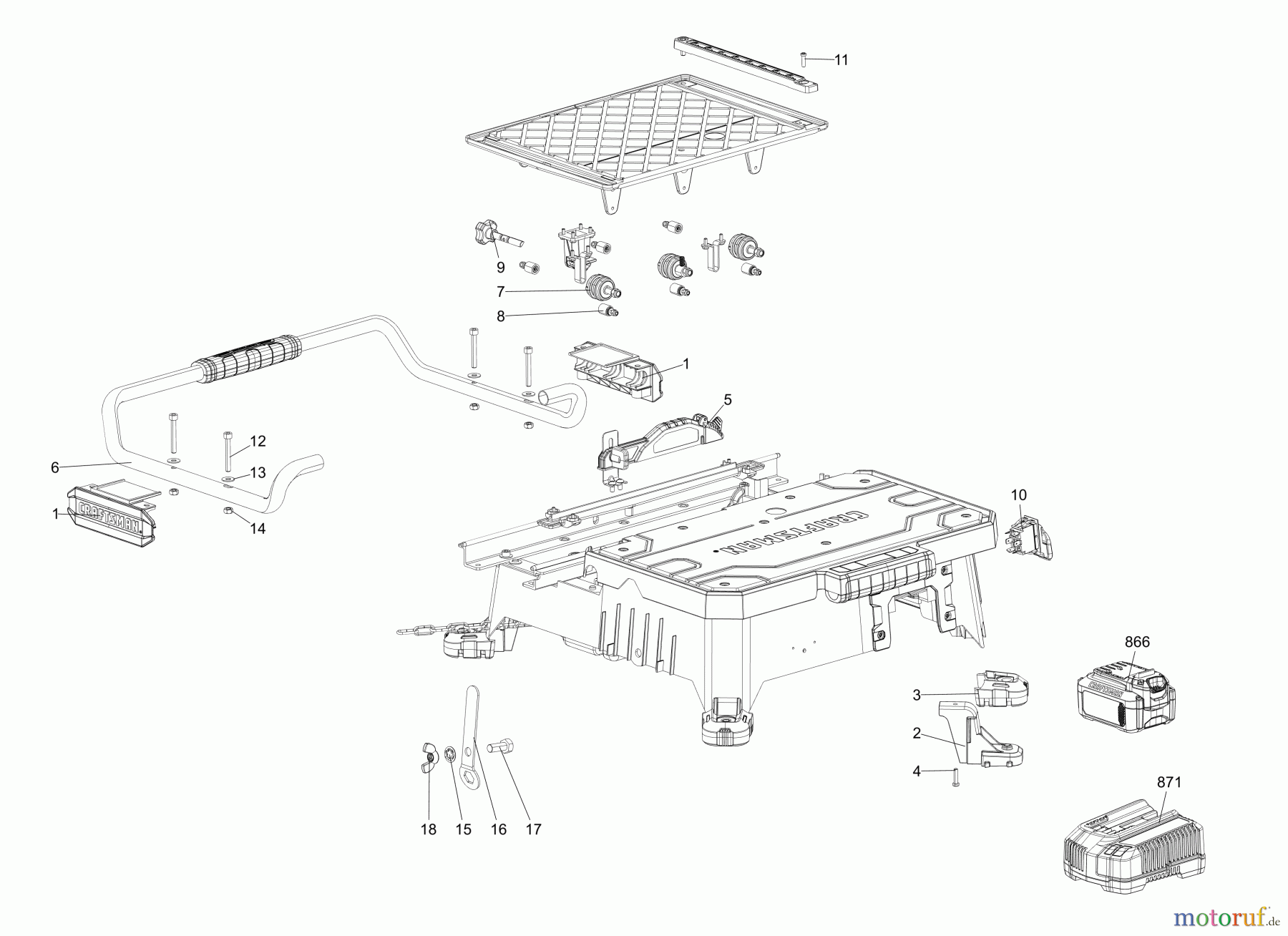 11

9

7

8

1

5

12

6

13

1

CRAFTSMAN

14

CRAFTSMAN

10

866

CRAFTSMAN

3

2

4

871

18

15

16

17

motoruf.de