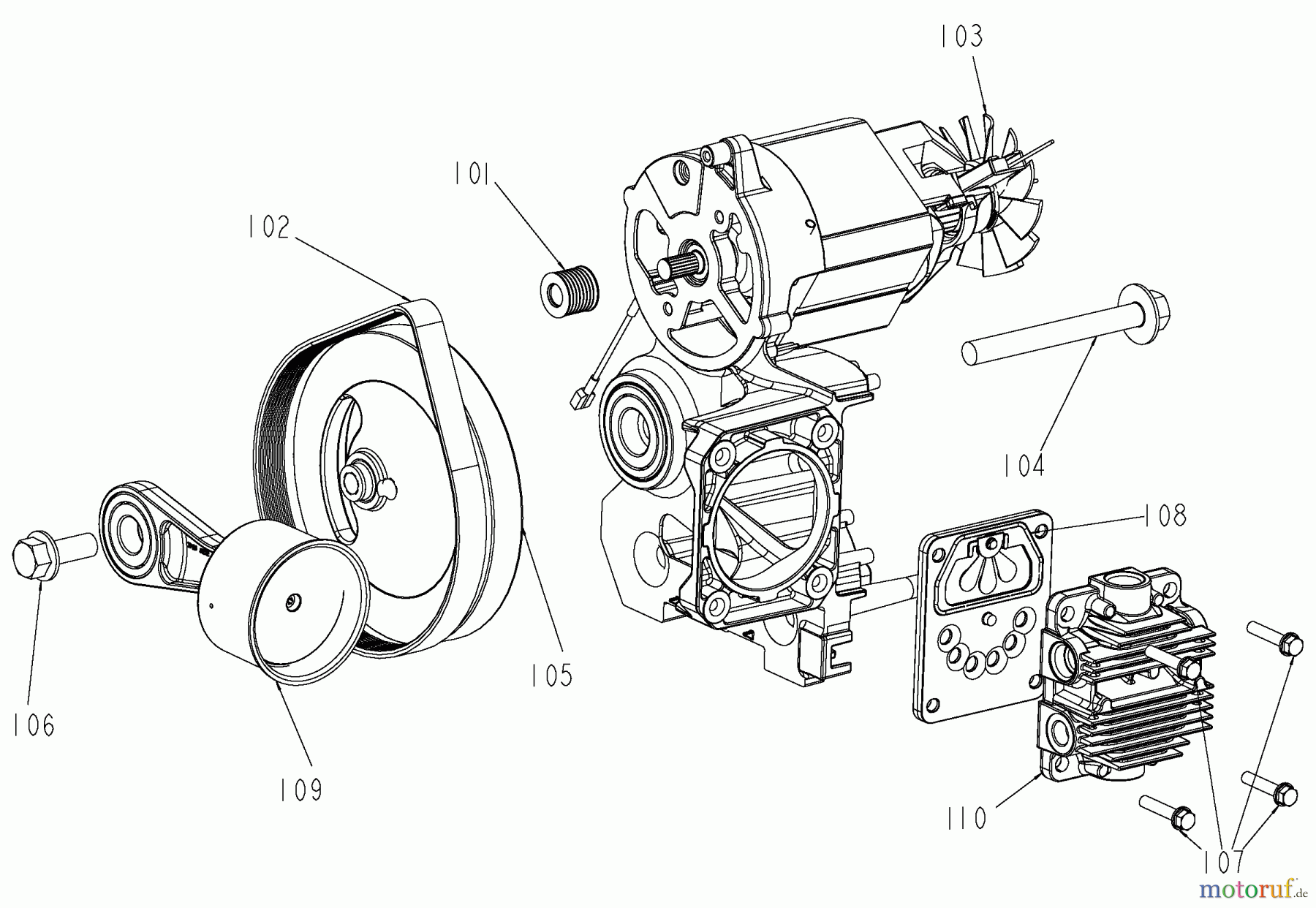 103
101
102
104
108
105
106
109
110
107
motoruf.de