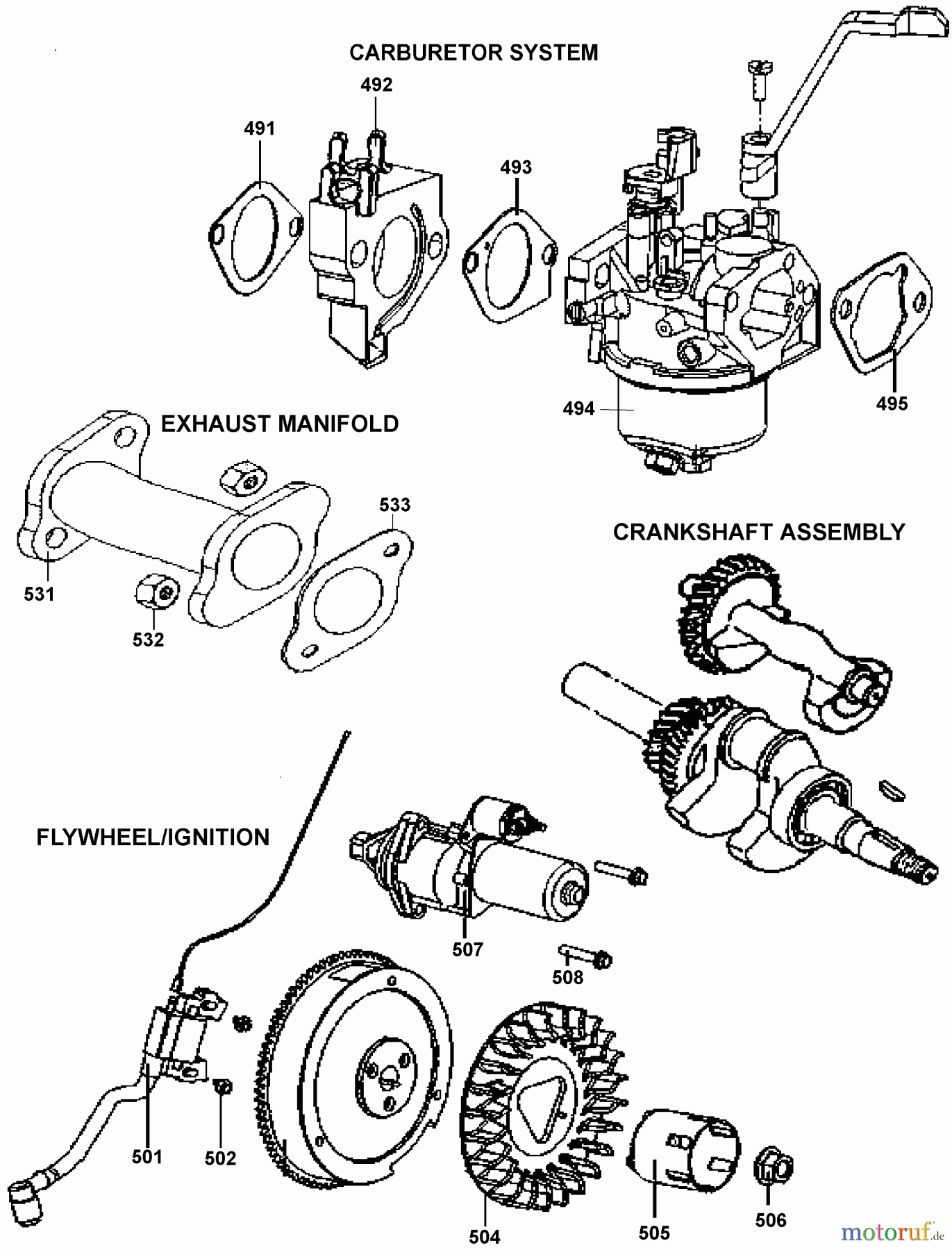 CARBURETOR SYSTEM

492

491

493

494

495

EXHAUST MANIFOLD

533

531

532

CRANKSHAFT ASSEMBLY

FLYWHEEL/IGNITION

507

508

501

502

504

505

506

motoruf.de