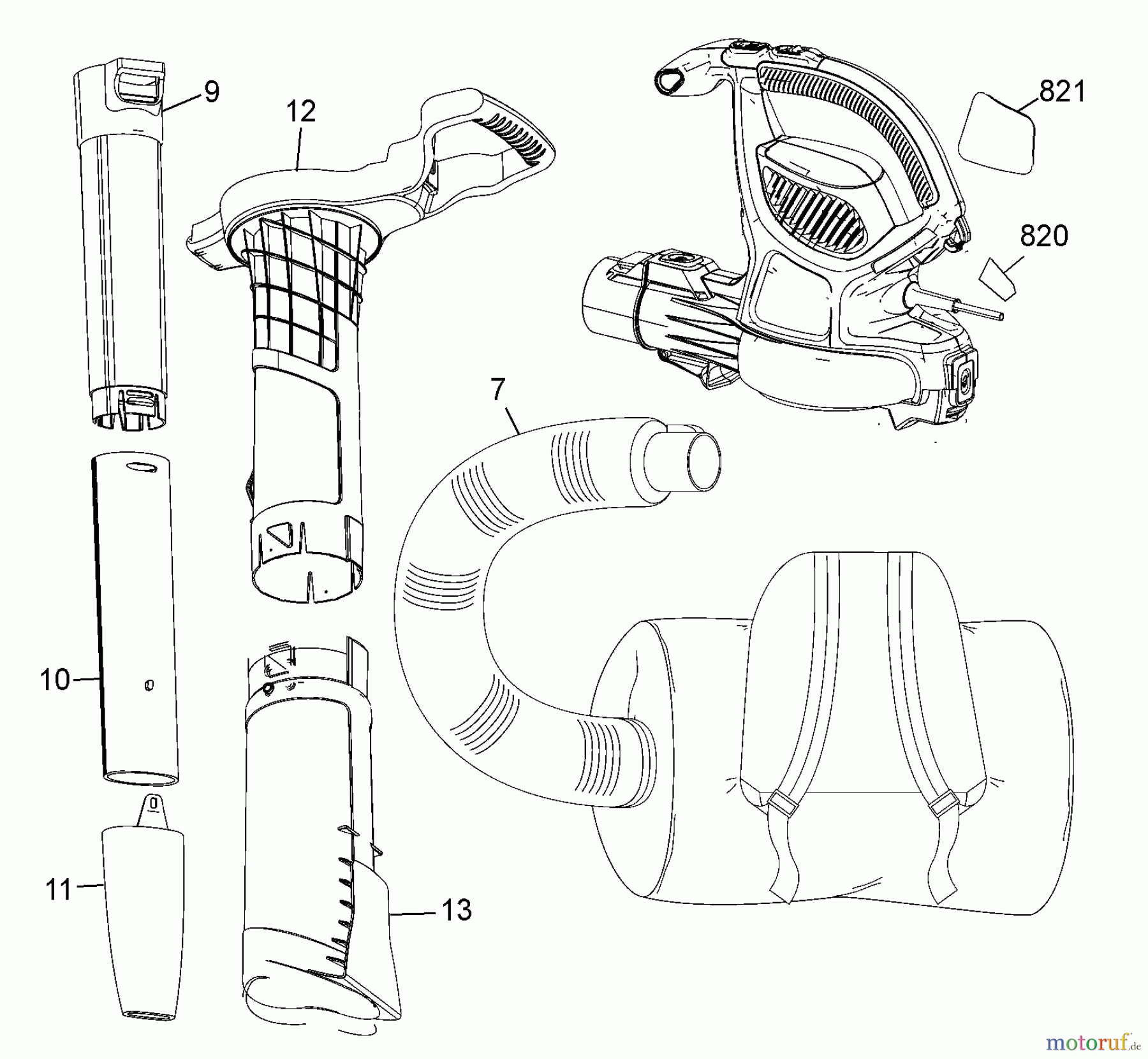 9

12

821

820

7

10

11

13

motoruf.de