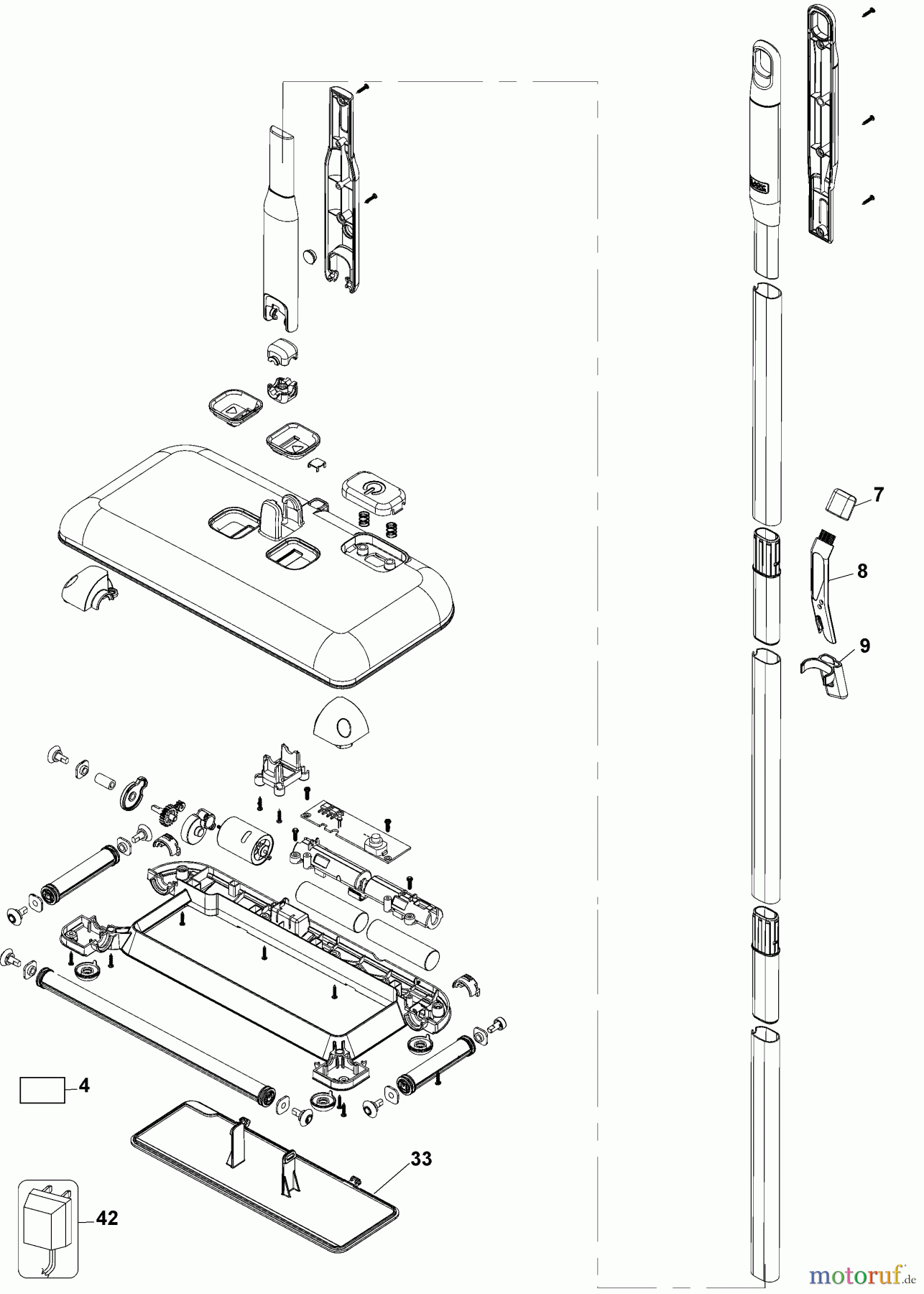 7
8
9
4
33
42
motoruf.de