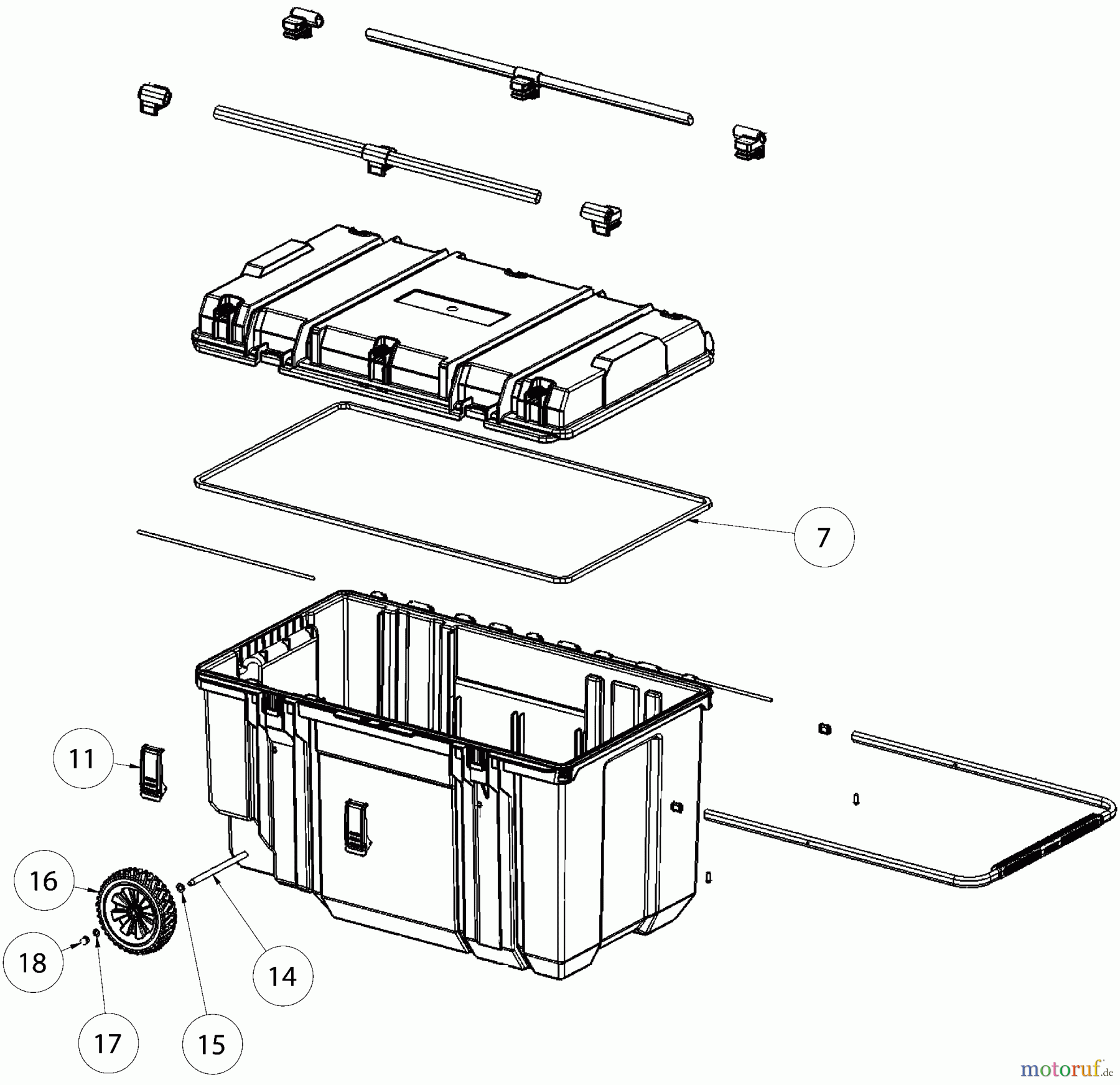 7

11

16

18

17

15

14

motoruf.de