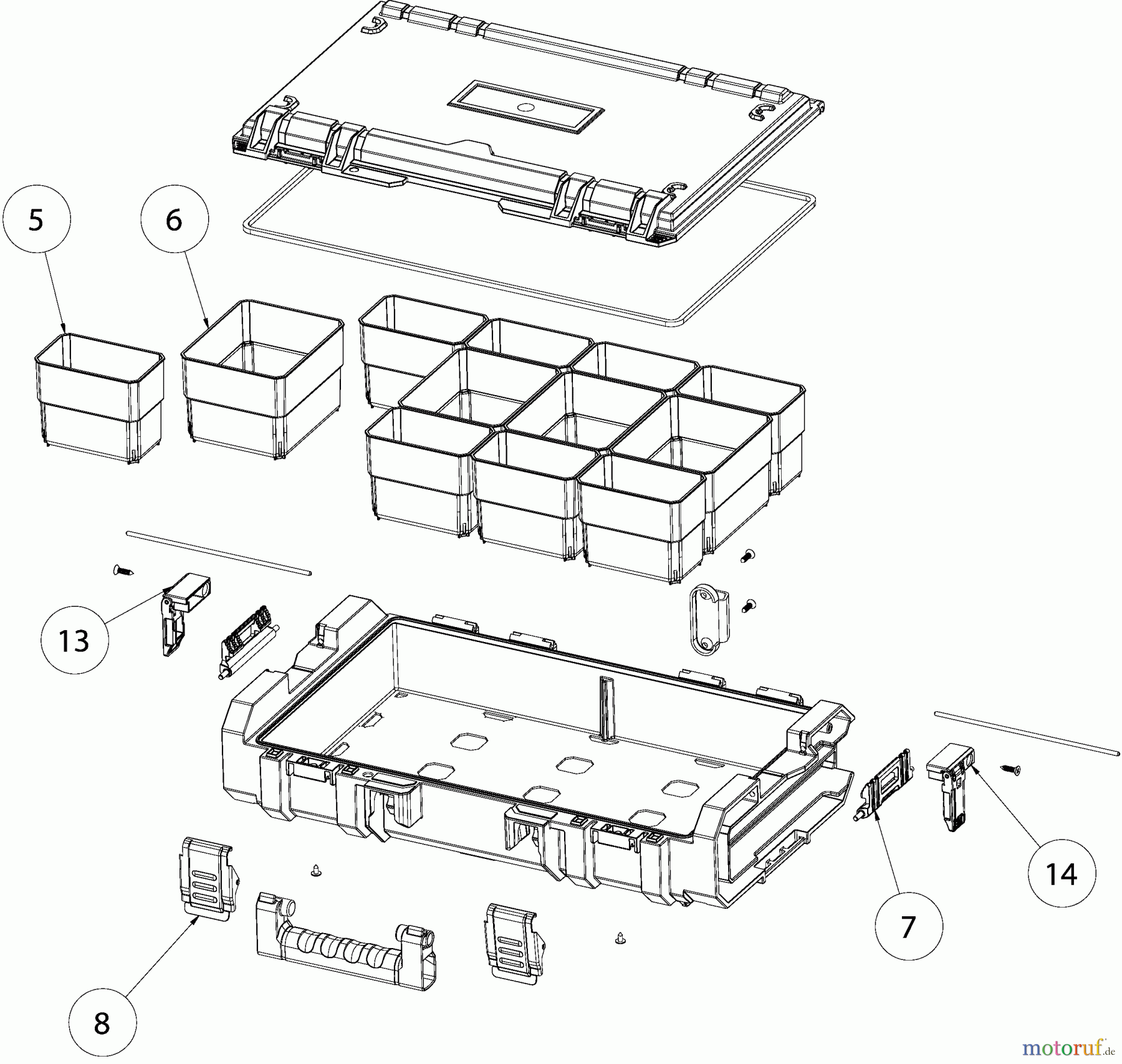 5

6

13

14

7

8

motoruf.de