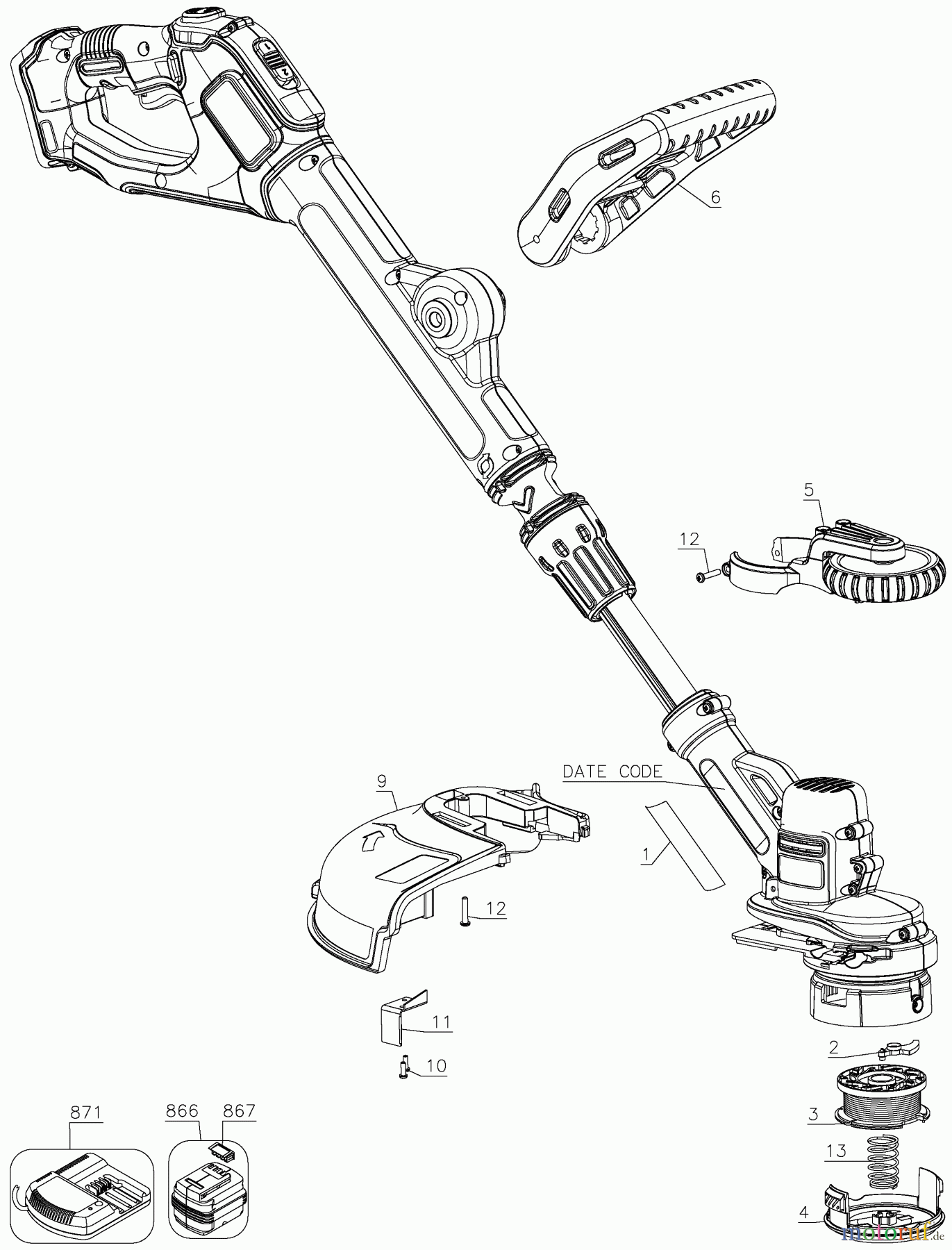 1
2
6
5
12
DATE CODE
9
1
12
11
10
2
3
13
4
871
866
867
motoruf.de