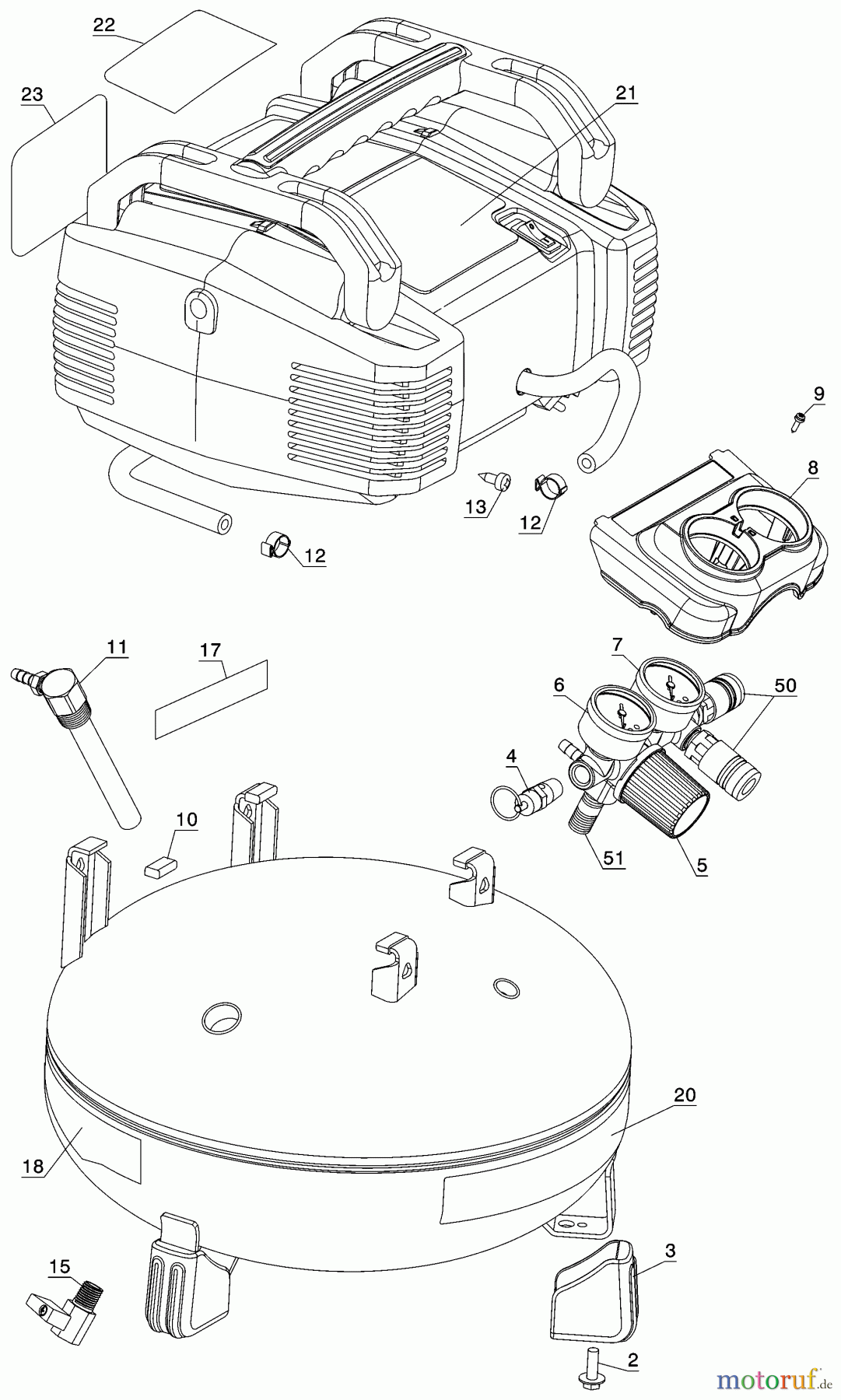 22
23
21
9
8
13
12
12
11
17
7
6
50
4
10
51
5
20
18
15
3
2
motoruf.de