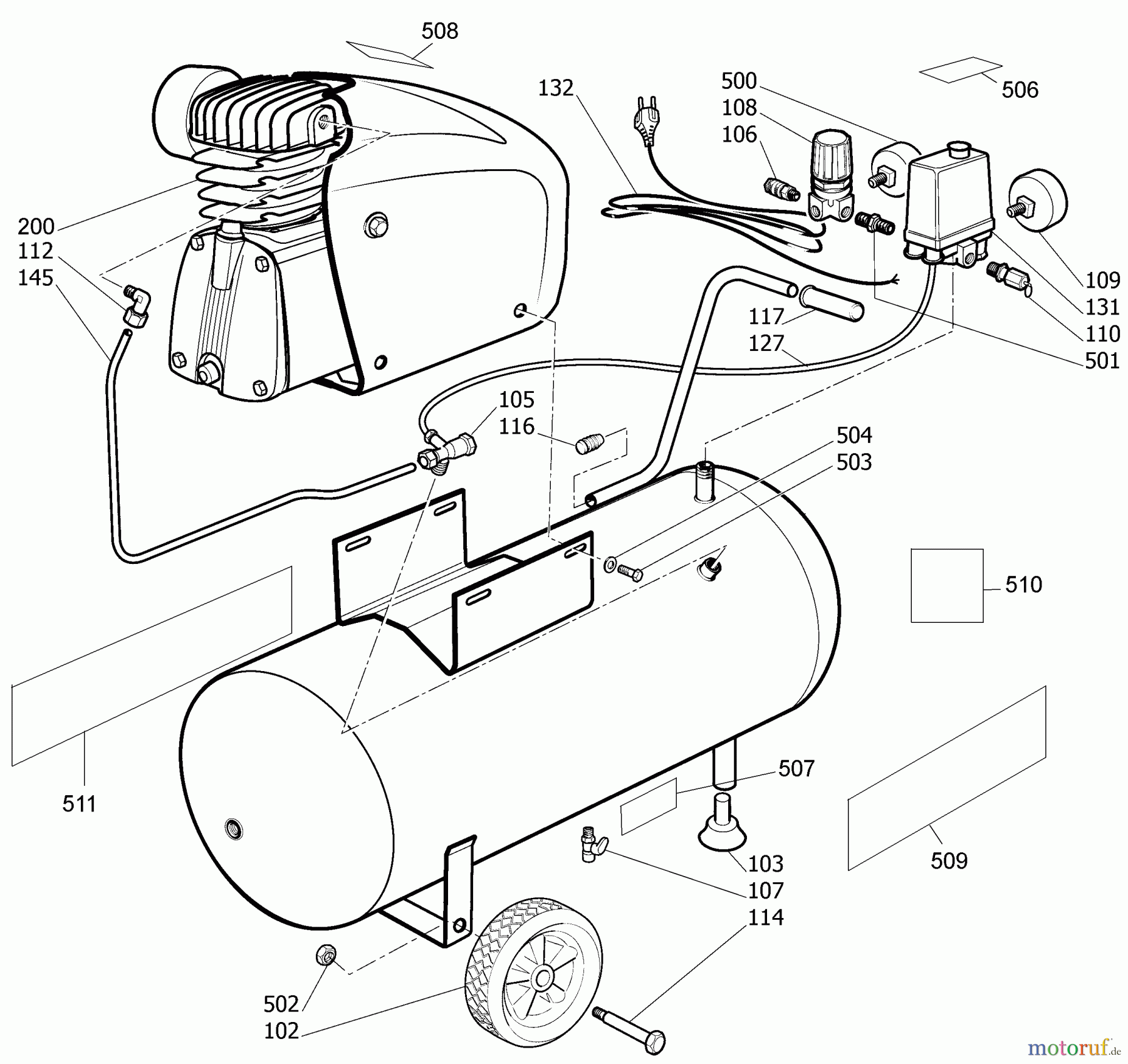 508
132
500
108
106
506
200
112
145
109
131
110
501
117
127
105
116
504
503
510
511
507
103
107
114
509
502
102
motoruf.de