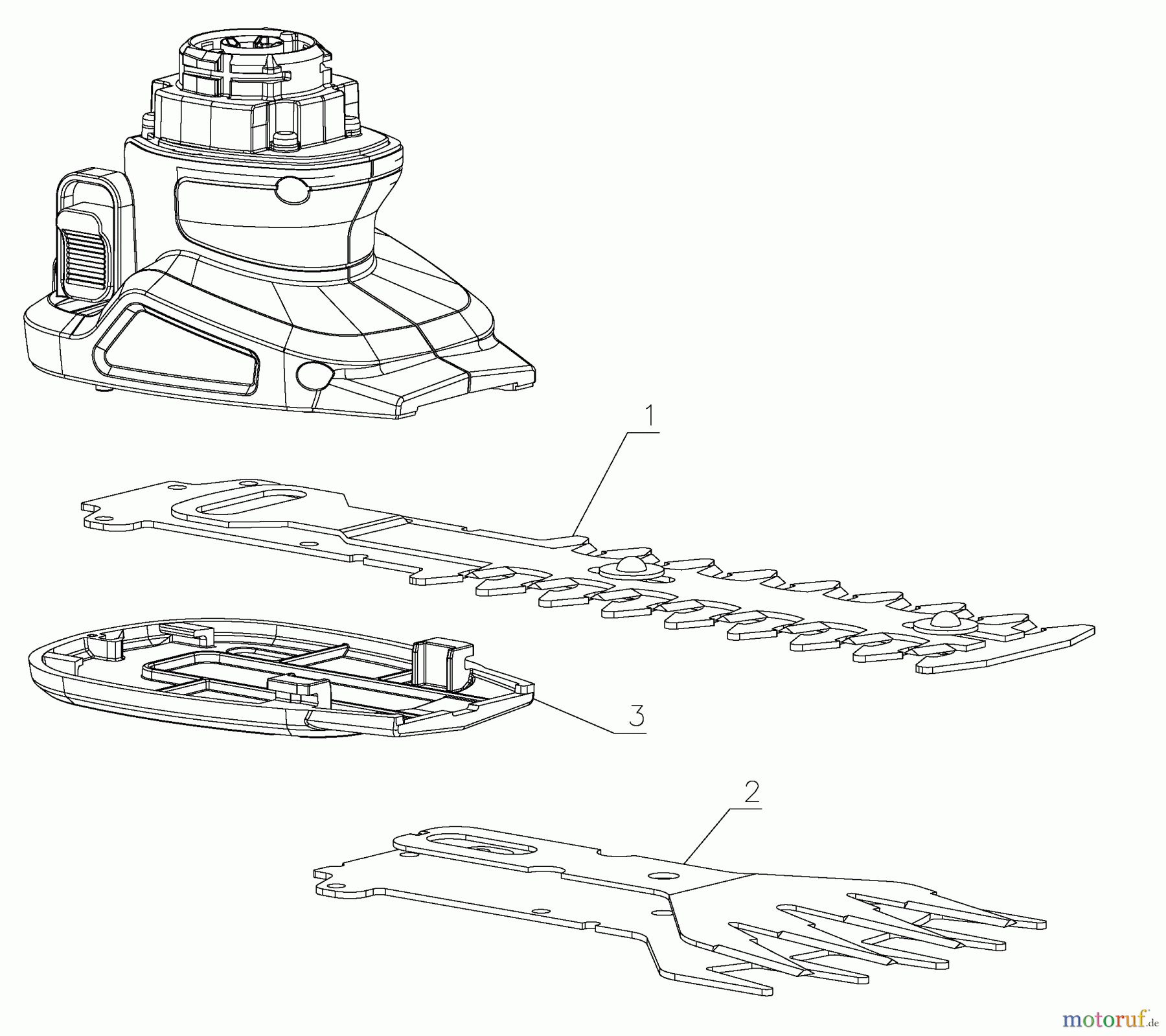 1

3

2

motoruf.de