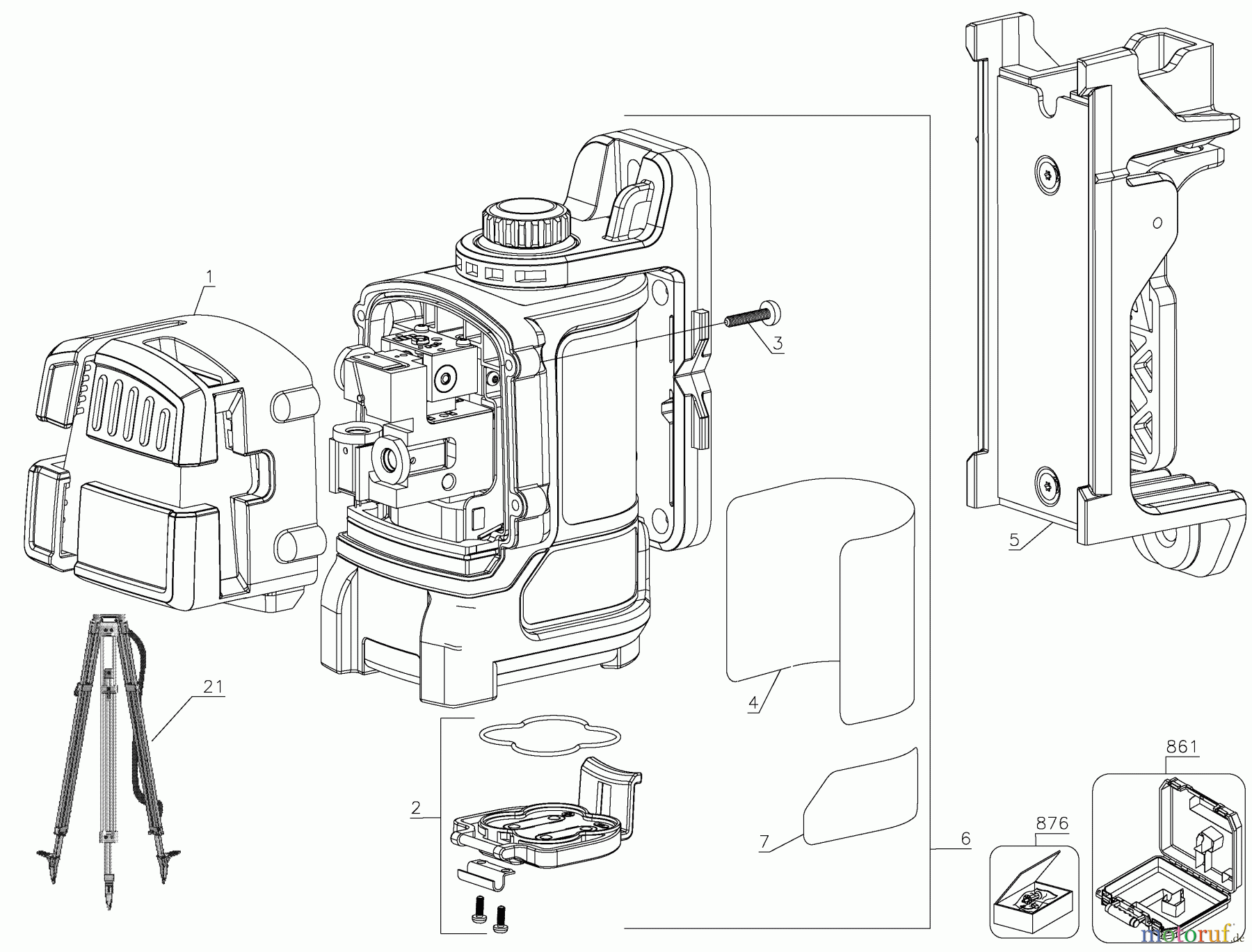 1

3

5

21

4

2

7

6

876

861

motoruf.de