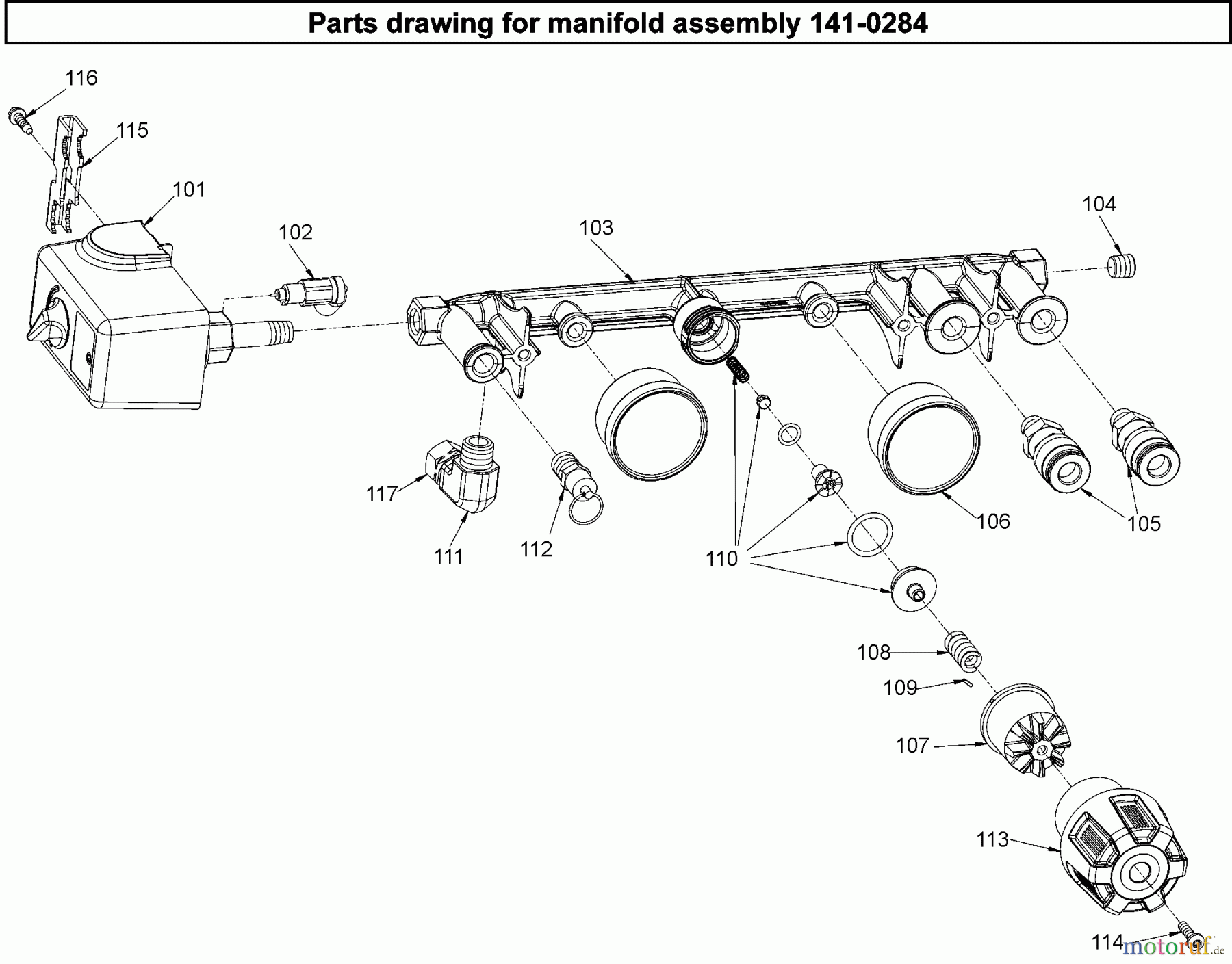 Parts drawing for manifold assembly 141-0284

116
115
101
102
103
104
117
111
112
110
106
105
108
109
107
113
114
motoruf.de