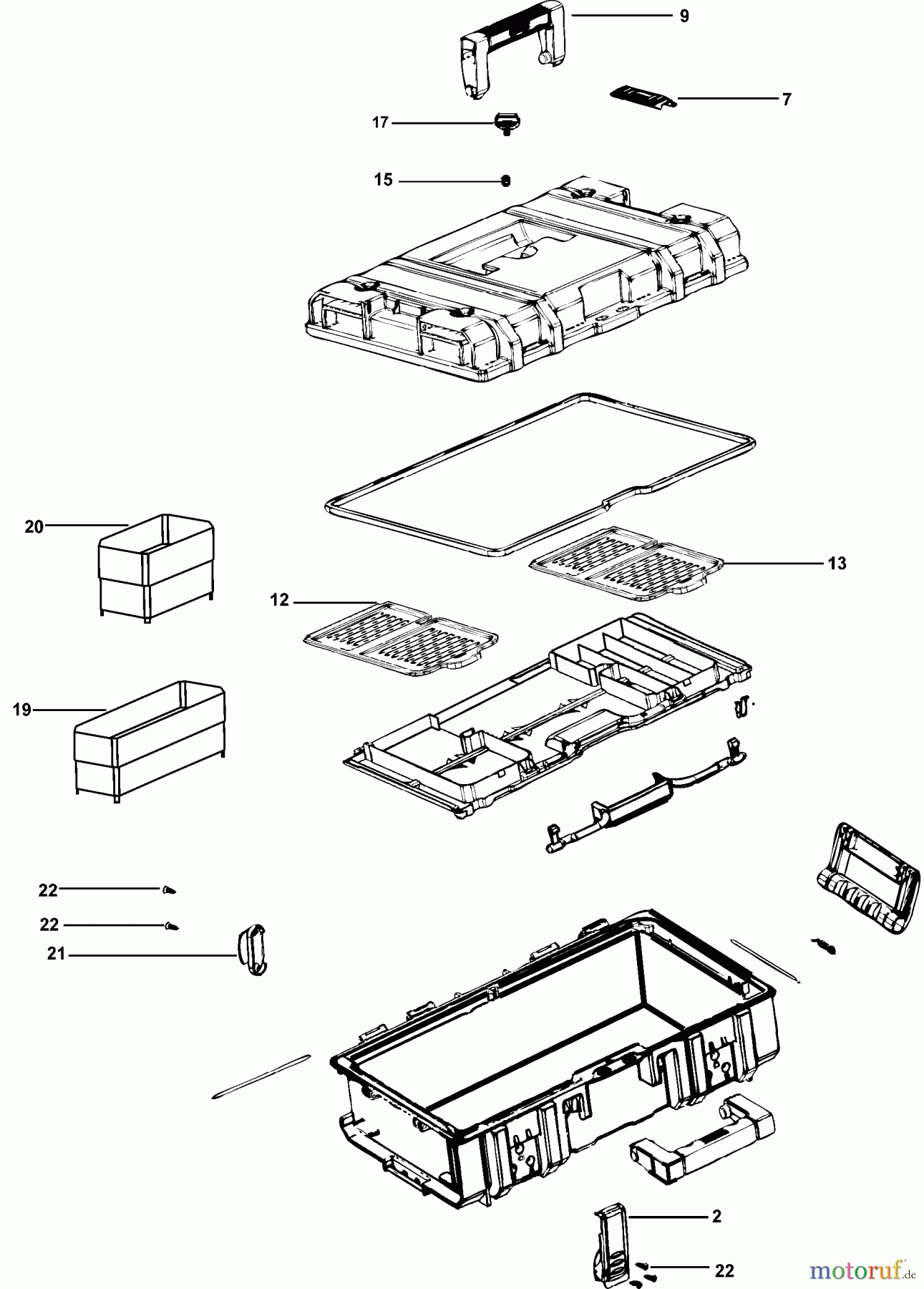 9
7
17
15
20
13
12
19
22
22
21
2
22
motoruf.de