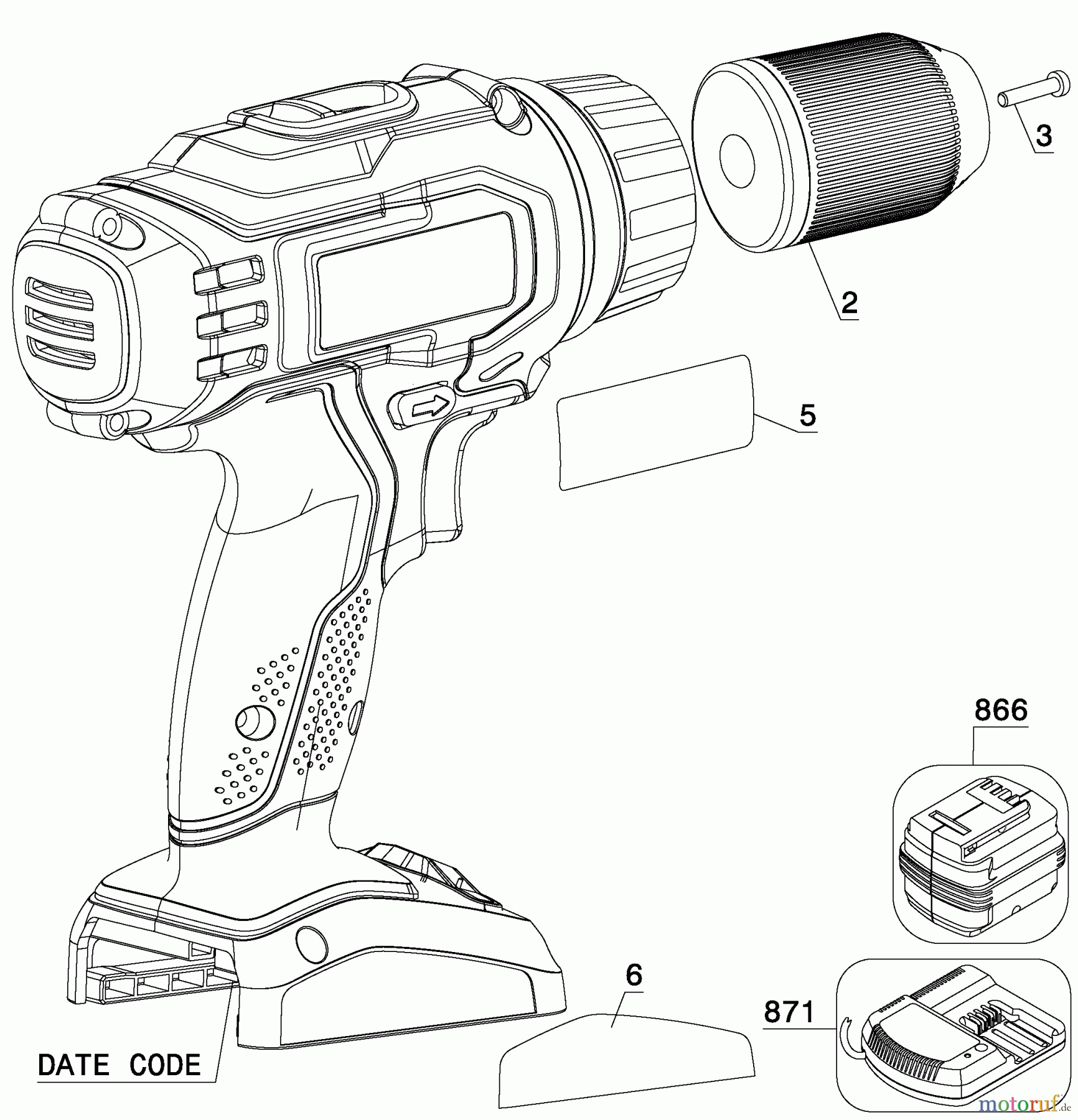 3

2

5

866

6

871

DATE CODE

motoruf.de