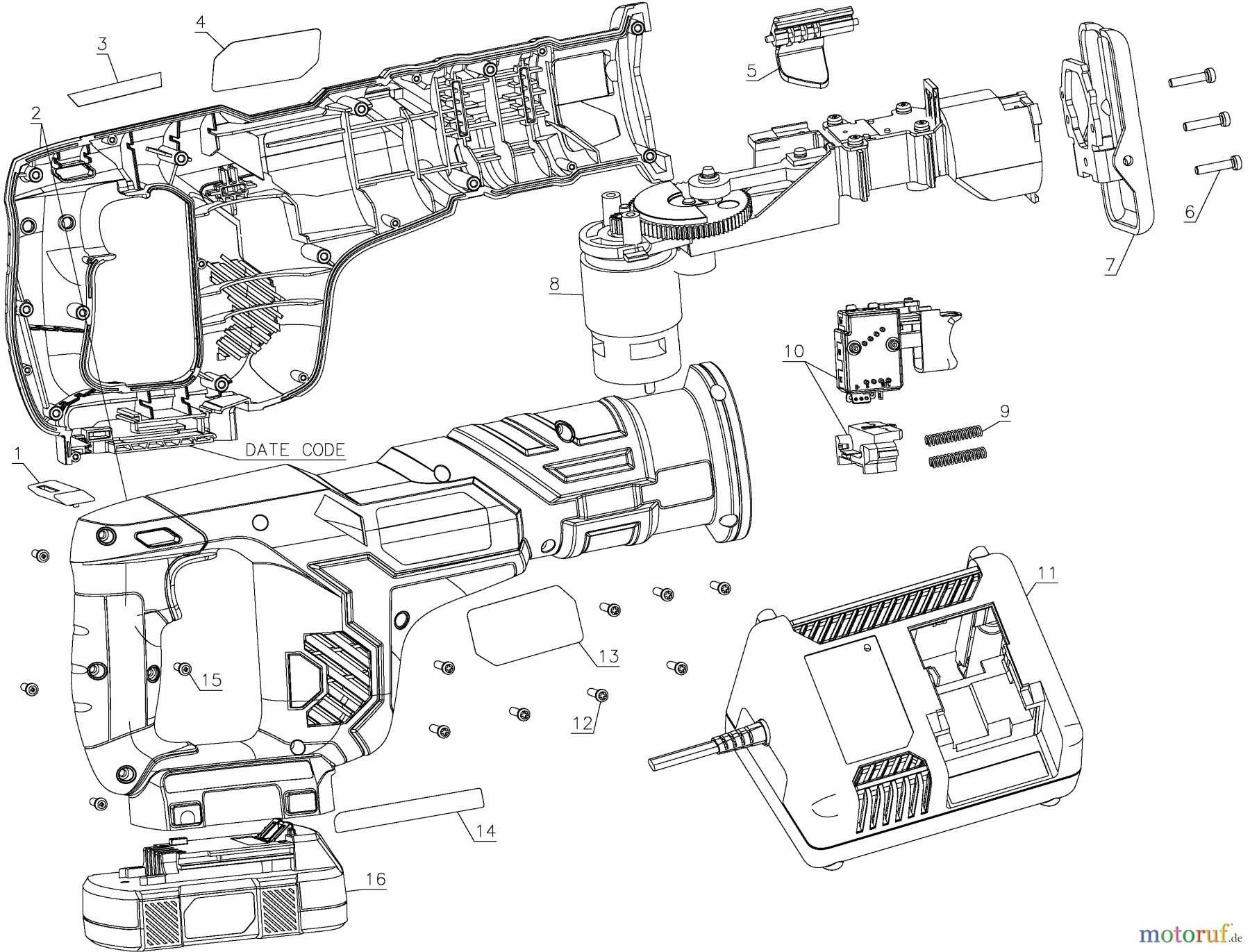 4
3
2
5
6
7
8
10
9
DATE CODE
1
11
13
15
12
14
16
motoruf.de