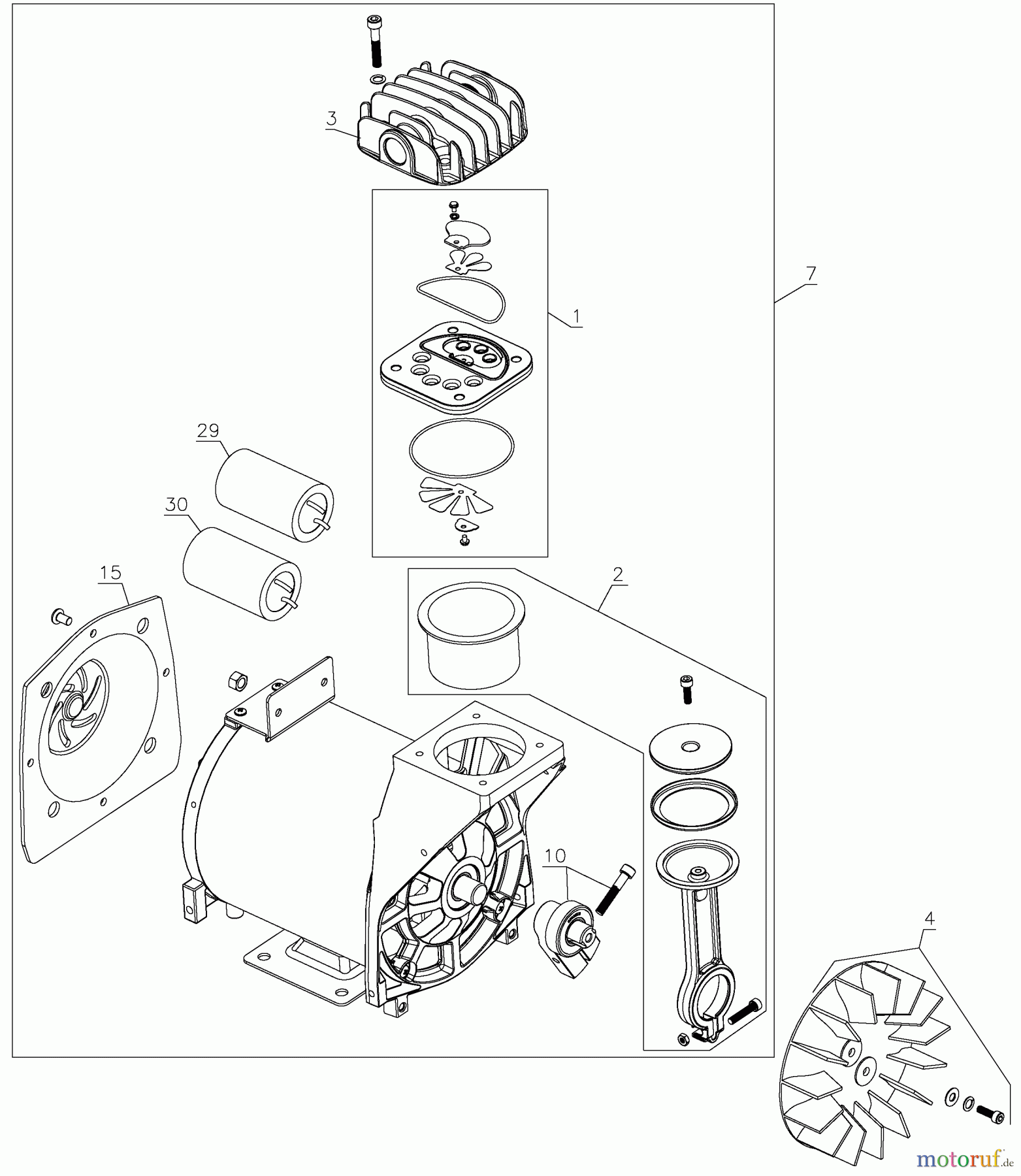 3

7

1

29

30

15

2

10

4

motoruf.de