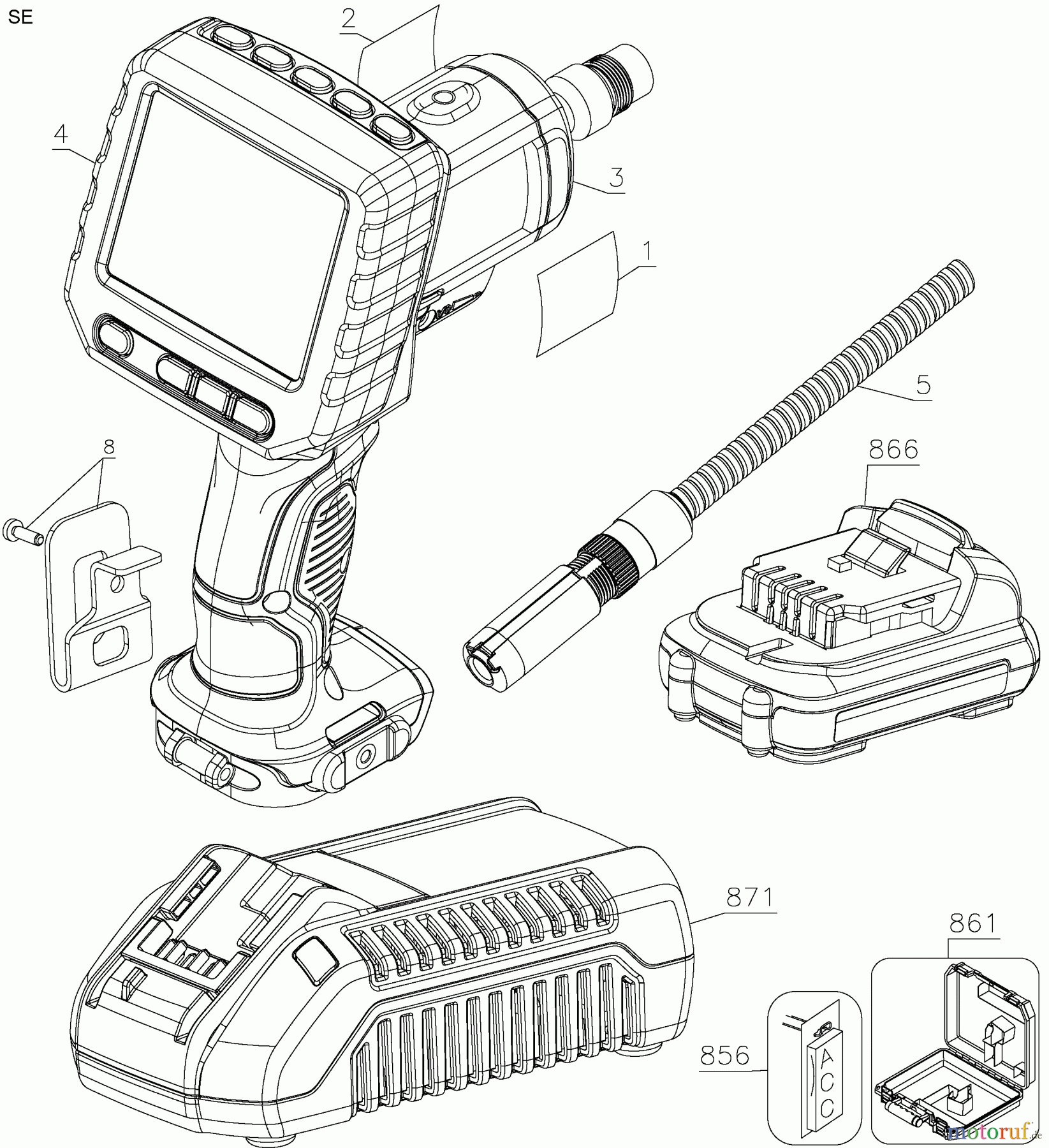 SE

2

4

3

1

5

8

866

871

861

856

ACC

motoruf.de