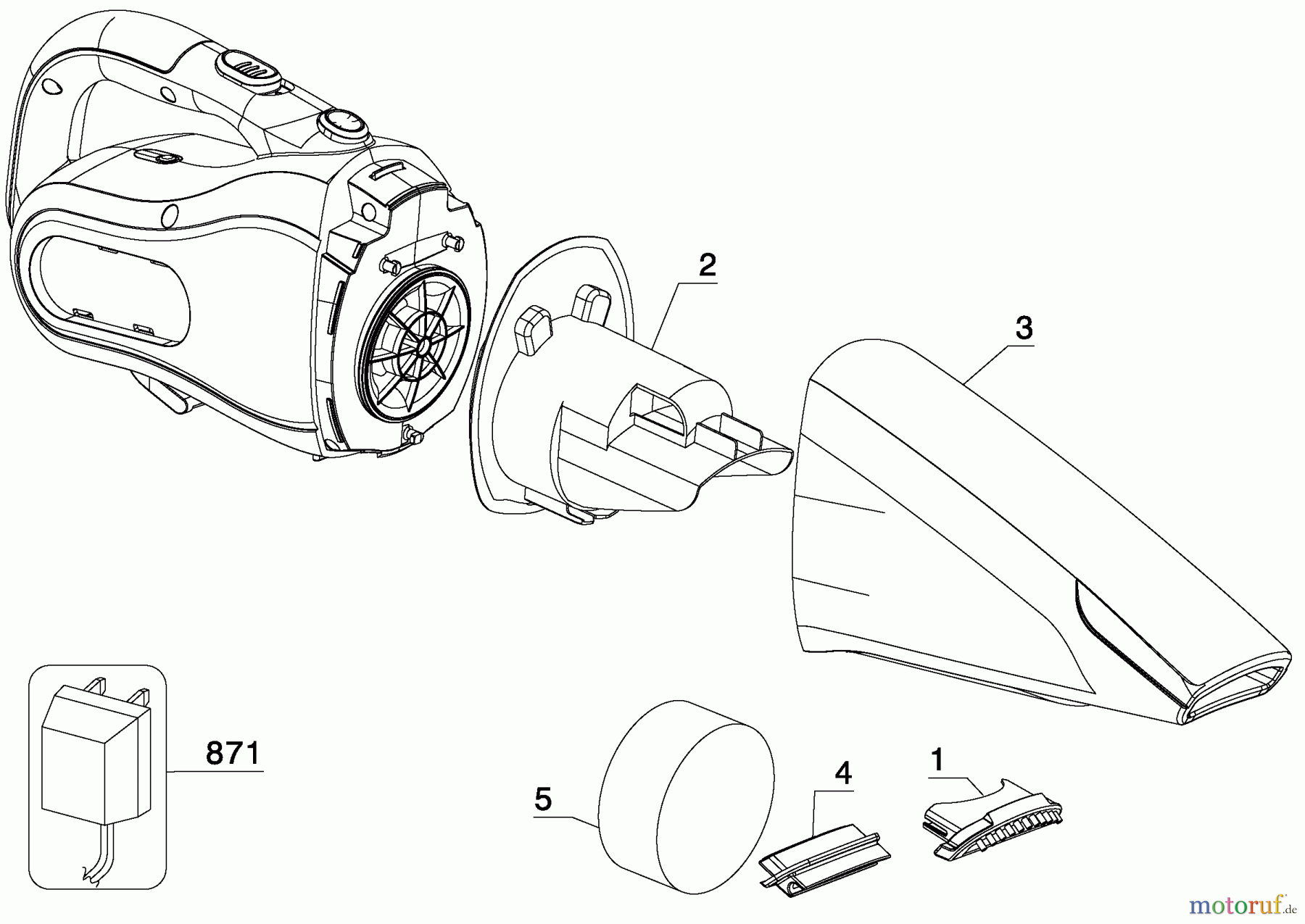 2

3

871

5

4

1

motoruf.de