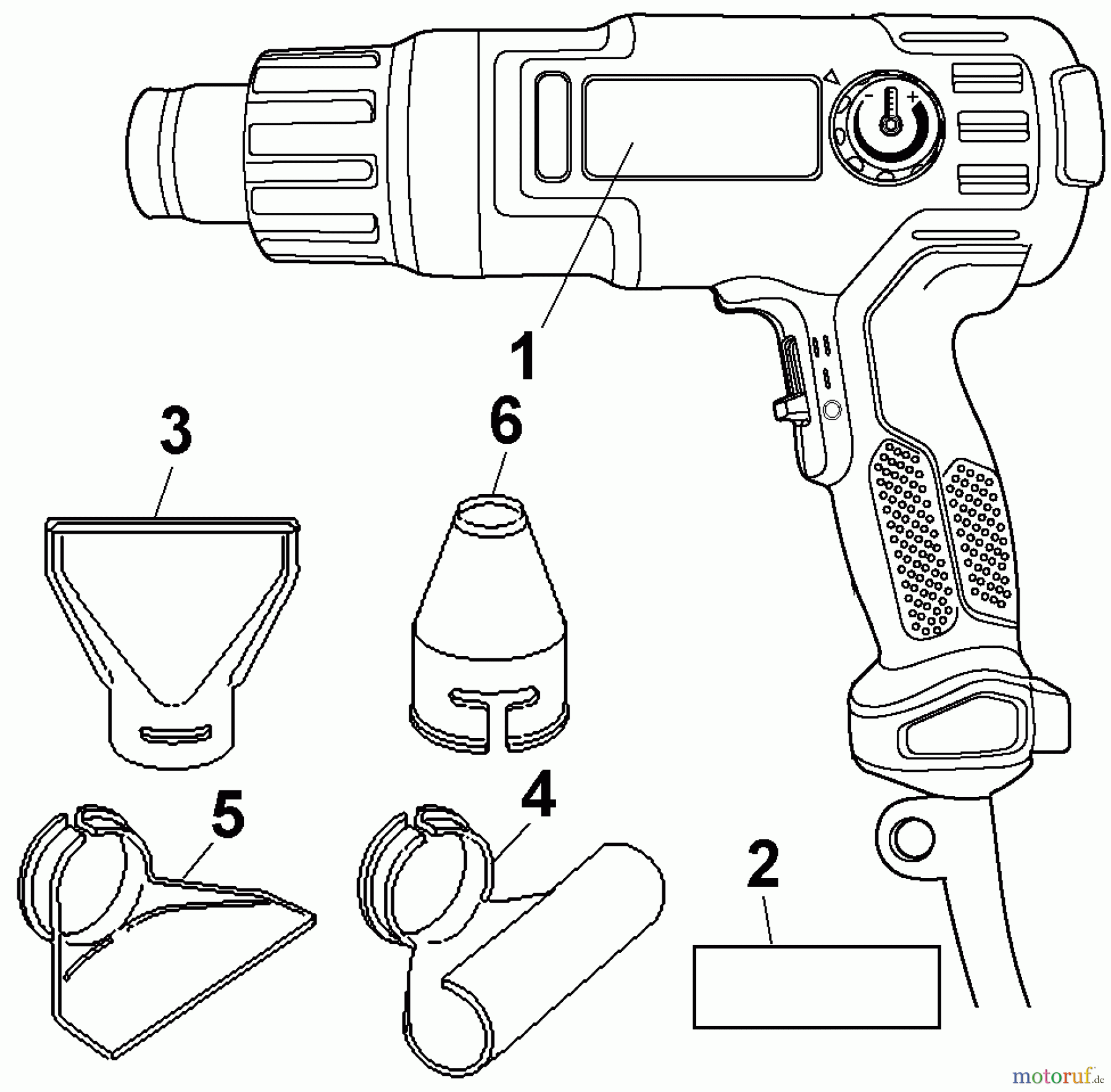 - +
1
3
6
5
4
2
motoruf.de